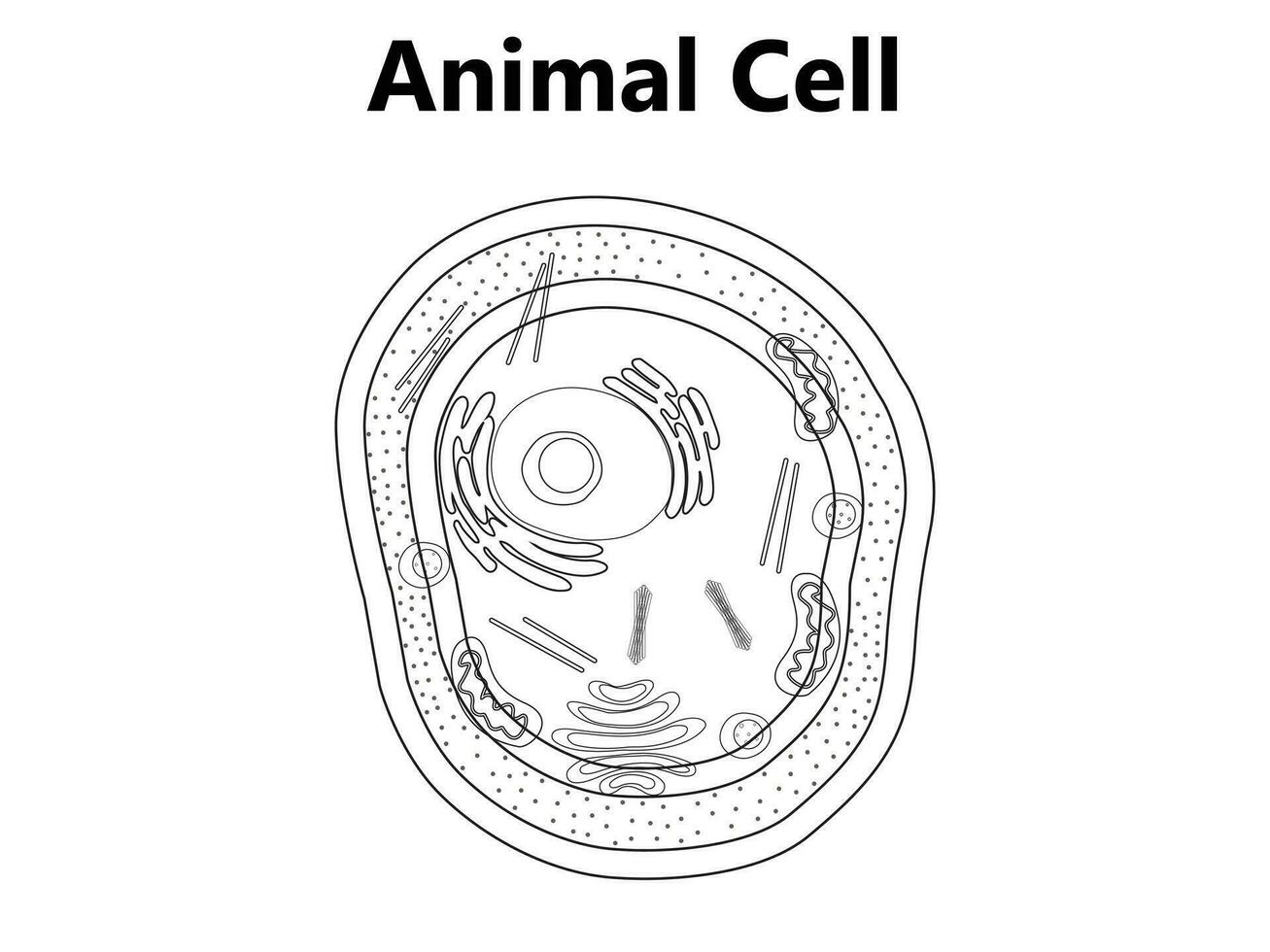 Animal Cell