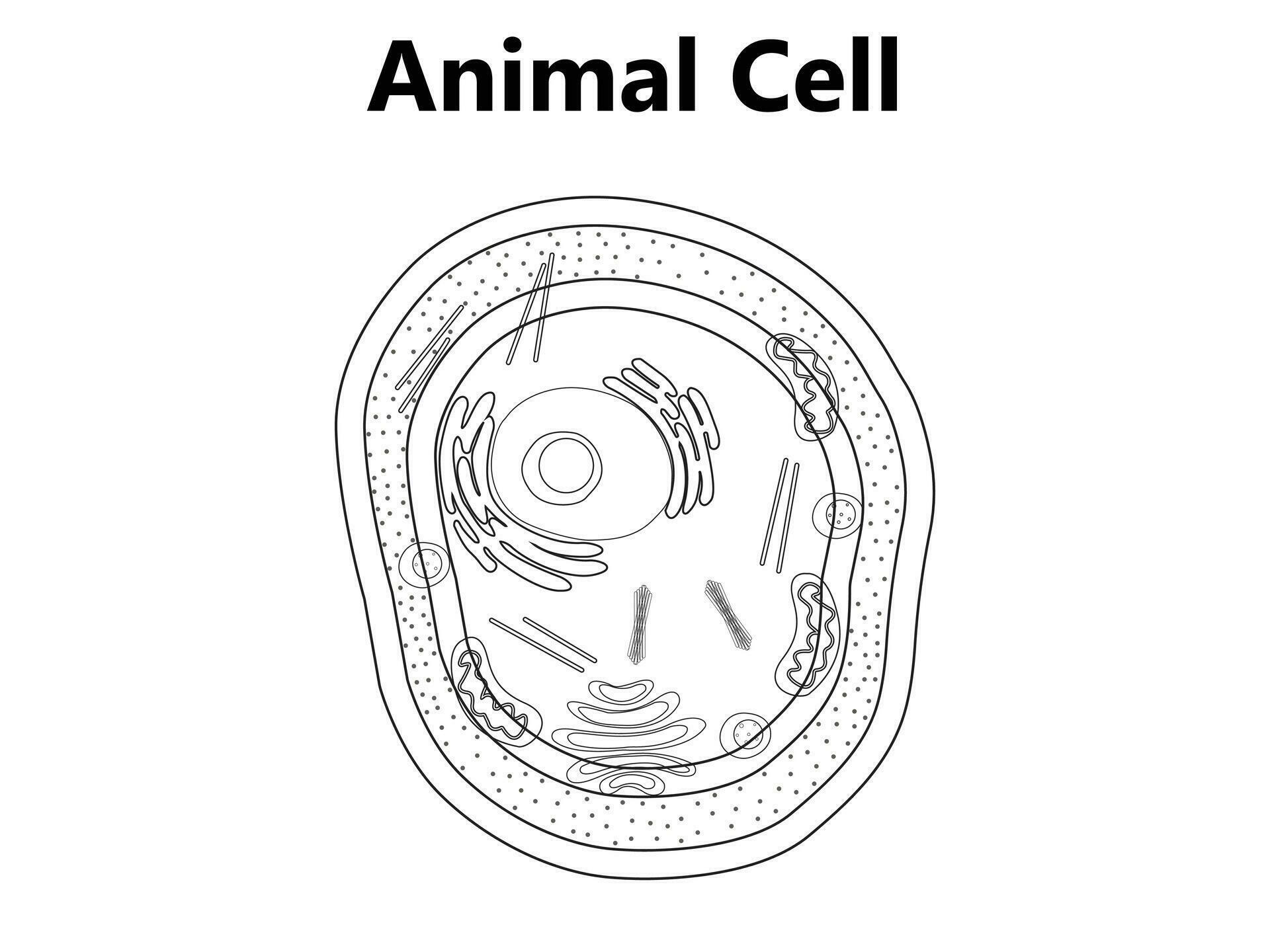 Animal Cell