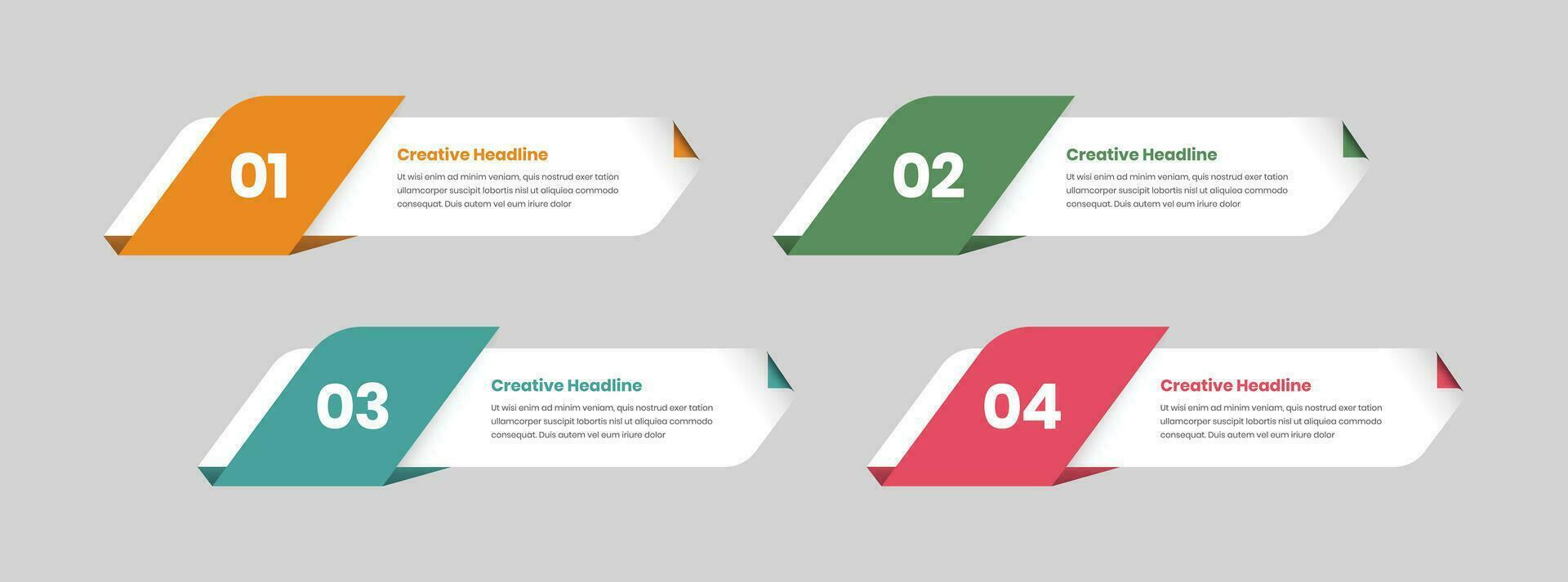 01

Creative Headline

Ut wisi enim ad minim veniam, quis nostrud exer tation ullamcorper suscipit lobortis nisl ut aliquiea commodo consequat. Duis autem vel eum iriure dolor

02

Creative Headline

Ut wisi enim ad minim veniam, quis nostrud exer tation ullamcorper suscipit lobortis nisl ut aliquiea commodo consequat. Duis autem vel eum iriure dolor

03

Creative Headline

Ut wisi enim ad minim veniam, quis nostrud exer tation ullamcorper suscipit lobortis nisl ut aliquiea commodo consequat. Duis autem vel eum iriure dolor

04

Creative Headline

Ut wisi enim ad minim veniam, quis nostrud exer tation ullamcorper suscipit lobortis nisl ut aliquiea commodo consequat. Duis autem vel eum iriure dolor