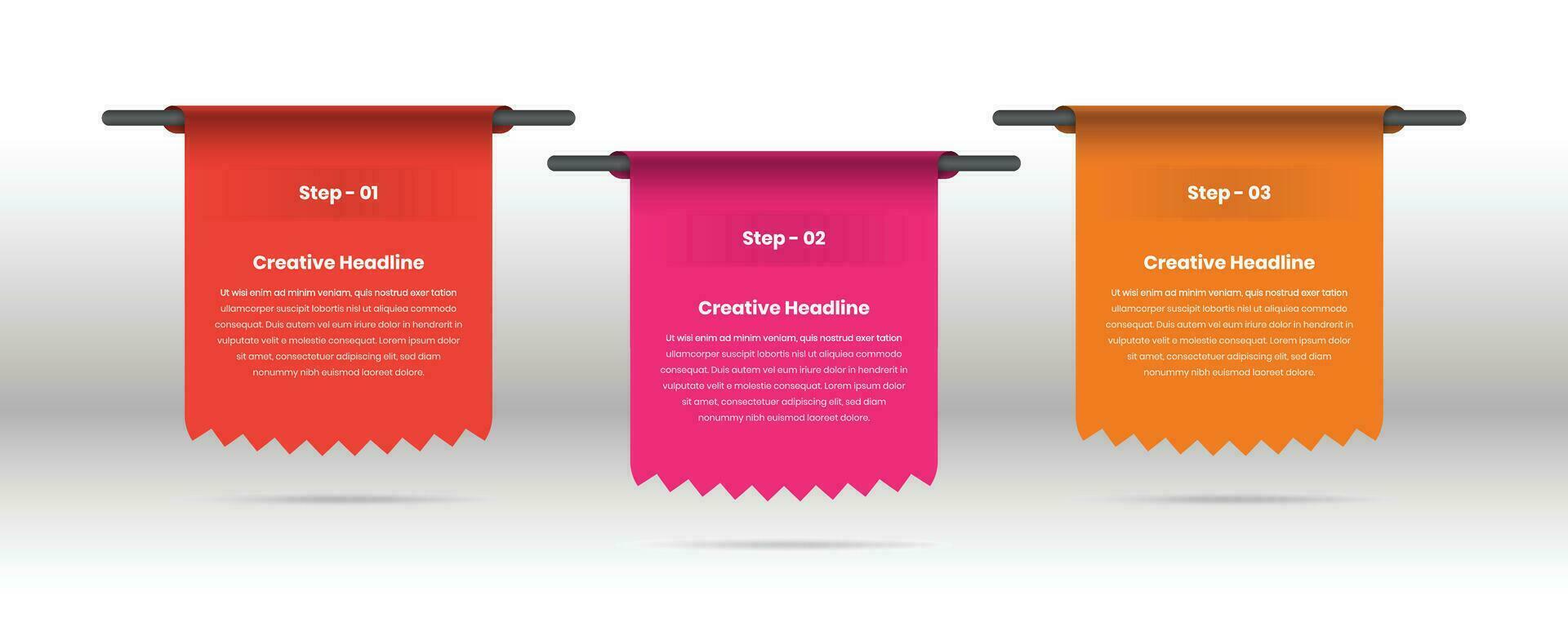 Step - 01

Creative Headline

Ut wisi enim ad minim veniam, quis nostrud exer tation ullamcorper suscipit lobortis nisl ut aliquiea commodo consequat. Duis autem vel eum iriure dolor in hendrerit in vulputate velit e molestie consequat. Lorem ipsum dolor sit amet, consectetuer adipiscing elit, sed diam nonummy nibh euismod laoreet dolore.

Step - 02

Creative Headline

Ut wisi enim ad minim veniam, quis nostrud exer tation ullamcorper suscipit lobortis nisl ut aliquiea commodo consequat. Duis autem vel eum iriure dolor in hendrerit in vulputate velit e molestie consequat. Lorem ipsum dolor sit amet, consectetuer adipiscing elit, sed diam nonummy nibh euismod laoreet dolore.

Step - 03

Creative Headline

Ut wisi enim ad minim veniam, quis nostrud exer tation ullamcorper suscipit lobortis nisl ut aliquiea commodo consequat. Duis autem vel eum iriure dolor in hendrerit in vulputate velit e molestie consequat. Lorem ipsum dolor sit amet, consectetuer adipiscing elit, sed diam nonummy nibh euismod laoreet dolore.