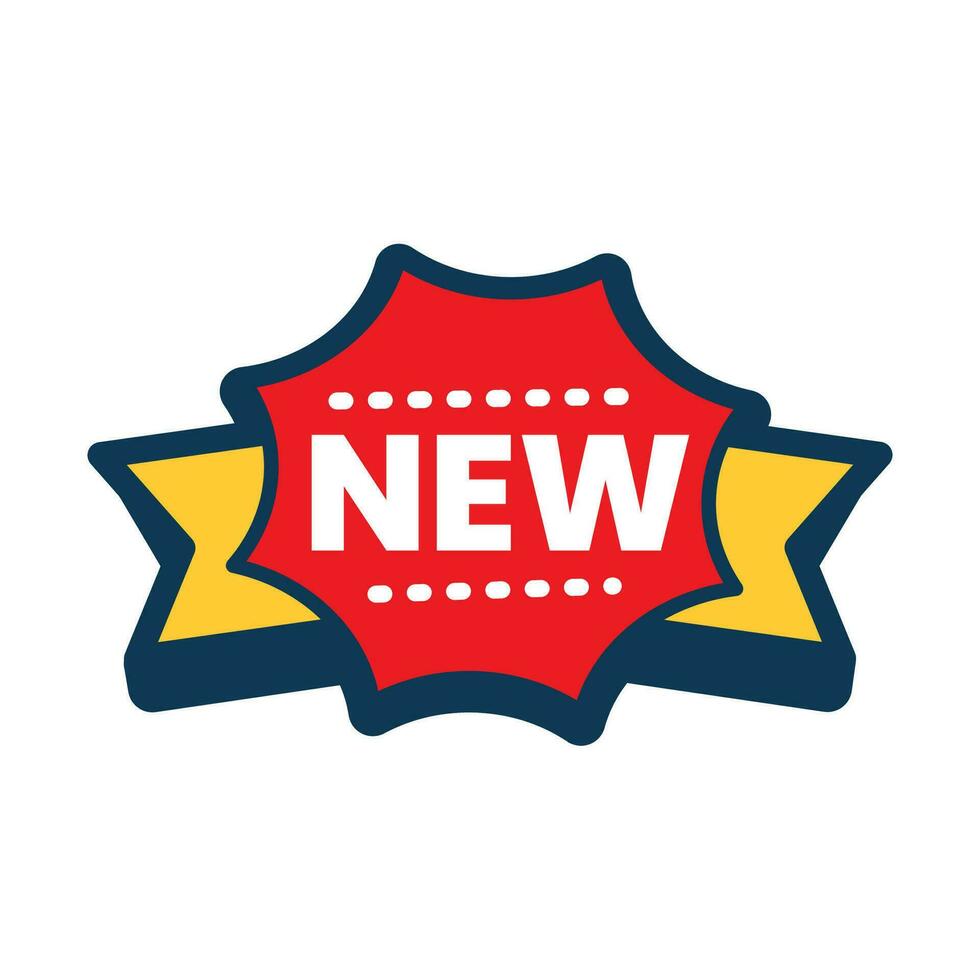 NEW