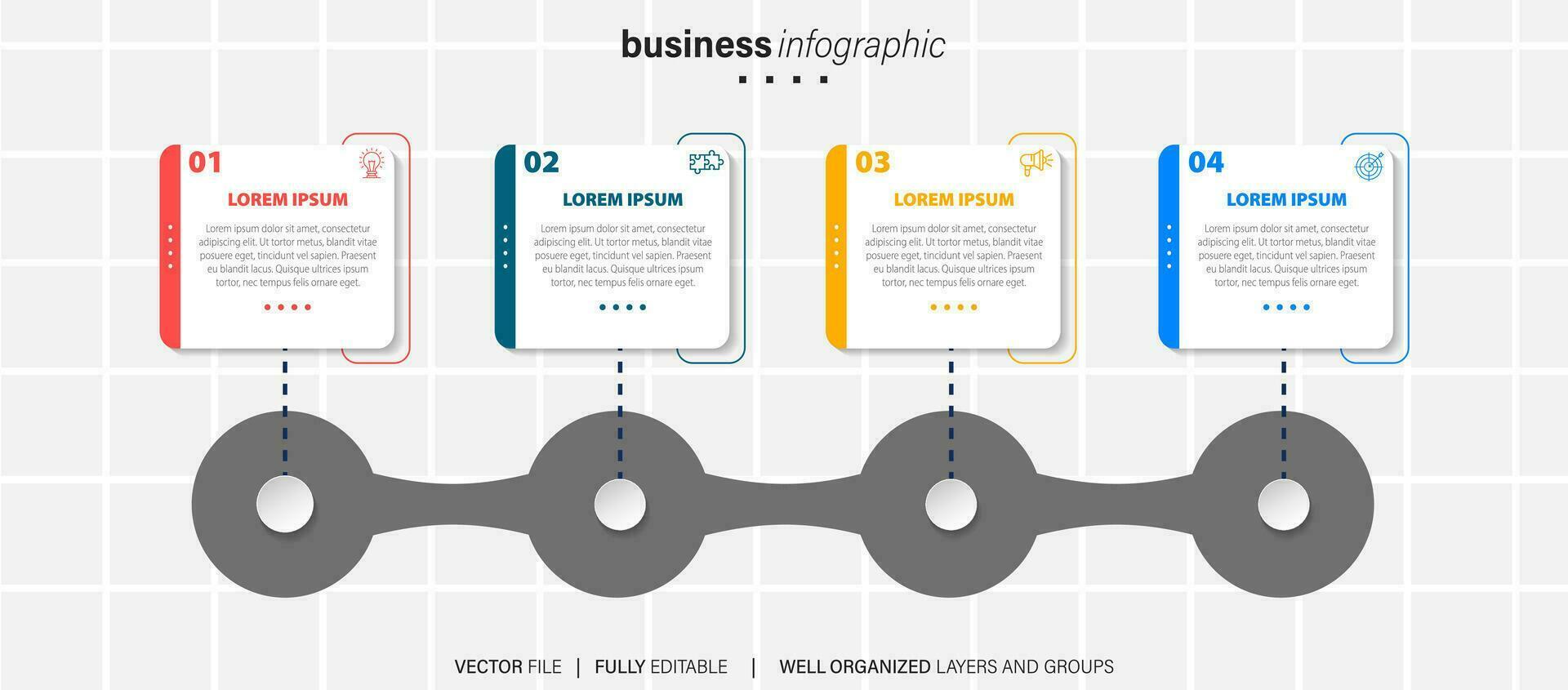 business infographic

01

LOREM IPSUM

Lorem ipsum dolor sit amet, consectetur adipiscing elit. Ut tortor metus, blandit vitae posuere eget, tincidunt vel sapien. Praesent eu blandit lacus. Quisque ultrices ipsum tortor, nec tempus felis ornare eget.

02

LOREM IPSUM

Lorem ipsum dolor sit amet, consectetur adipiscing elit. Ut tortor metus, blandit vitae posuere eget, tincidunt vel sapien. Praesent eu blandit lacus. Quisque ultrices ipsum tortor, nec tempus felis ornare eget.

03

LOREM IPSUM

Lorem ipsum dolor sit amet, consectetur adipiscing elit. Ut tortor metus, blandit vitae posuere eget, tincidunt vel sapien. Praesent eu blandit lacus. Quisque ultrices ipsum tortor, nec tempus felis ornare eget.

04

LOREM IPSUM

Lorem ipsum dolor sit amet, consectetur adipiscing elit. Ut tortor metus, blandit vitae posuere eget, tincidunt vel sapien. Praesent eu blandit lacus. Quisque ultrices ipsum tortor, nec tempus felis ornare eget.

VECTOR FILE | FULLY EDITABLE | WELL ORGANIZED LAYERS AND GROUPS