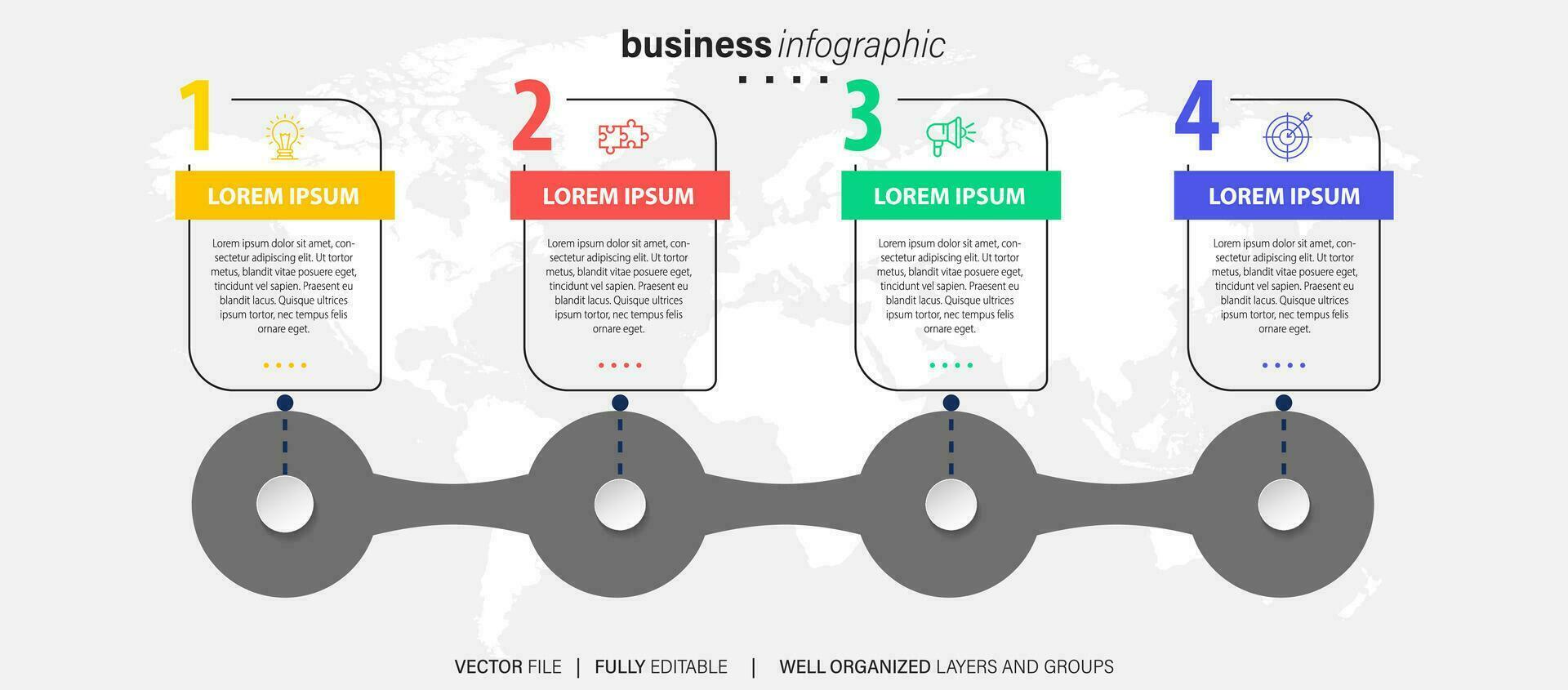 business infographic

1

LOREM IPSUM

Lorem ipsum dolor sit amet, consectetur adipiscing elit. Ut tortor metus, blandit vitae posuere eget, tincidunt vel sapien. Praesent eu blandit lacus. Quisque ultrices ipsum tortor, nec tempus felis ornare eget.

2

LOREM IPSUM

Lorem ipsum dolor sit amet, consectetur adipiscing elit. Ut tortor metus, blandit vitae posuere eget, tincidunt vel sapien. Praesent eu blandit lacus. Quisque ultrices ipsum tortor, nec tempus felis ornare eget.

3

LOREM IPSUM

Lorem ipsum dolor sit amet, consectetur adipiscing elit. Ut tortor metus, blandit vitae posuere eget, tincidunt vel sapien. Praesent eu blandit lacus. Quisque ultrices ipsum tortor, nec tempus felis ornare eget.

4

LOREM IPSUM

Lorem ipsum dolor sit amet, consectetur adipiscing elit. Ut tortor metus, blandit vitae posuere eget, tincidunt vel sapien. Praesent eu blandit lacus. Quisque ultrices ipsum tortor, nec tempus felis ornare eget.

VECTOR FILE | FULLY EDITABLE | WELL ORGANIZED LAYERS AND GROUPS