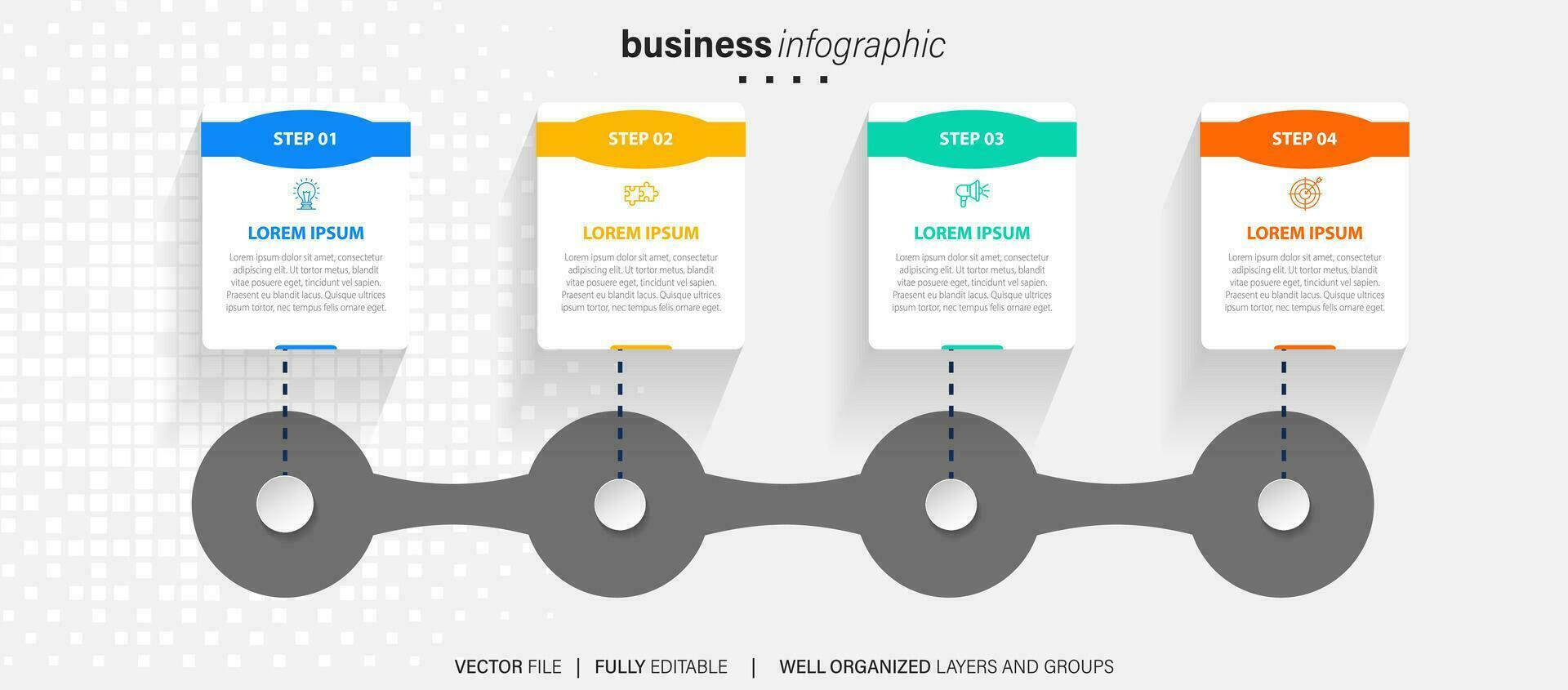 business infographic

STEP 01

LOREM IPSUM

Lorem ipsum dolor sit amet, consectetur adipiscing elit. Ut tortor metus, blandit vitae posuere eget, tincidunt vel sapien. Praesent eu blandit lacus. Quisque ultrices ipsum tortor, nec tempus felis ornare eget.

STEP 02

LOREM IPSUM

Lorem ipsum dolor sit amet, consectetur adipiscing elit. Ut tortor metus, blandit vitae posuere eget, tincidunt vel sapien. Praesent eu blandit lacus. Quisque ultrices ipsum tortor, nec tempus felis ornare eget.

STEP 03

LOREM IPSUM

Lorem ipsum dolor sit amet, consectetur adipiscing elit. Ut tortor metus, blandit vitae posuere eget, tincidunt vel sapien. Praesent eu blandit lacus. Quisque ultrices ipsum tortor, nec tempus felis ornare eget.

STEP 04

LOREM IPSUM

Lorem ipsum dolor sit amet, consectetur adipiscing elit. Ut tortor metus, blandit vitae posuere eget, tincidunt vel sapien. Praesent eu blandit lacus. Quisque ultrices ipsum tortor, nec tempus felis ornare eget.

VECTOR FILE | FULLY EDITABLE | WELL ORGANIZED LAYERS AND GROUPS