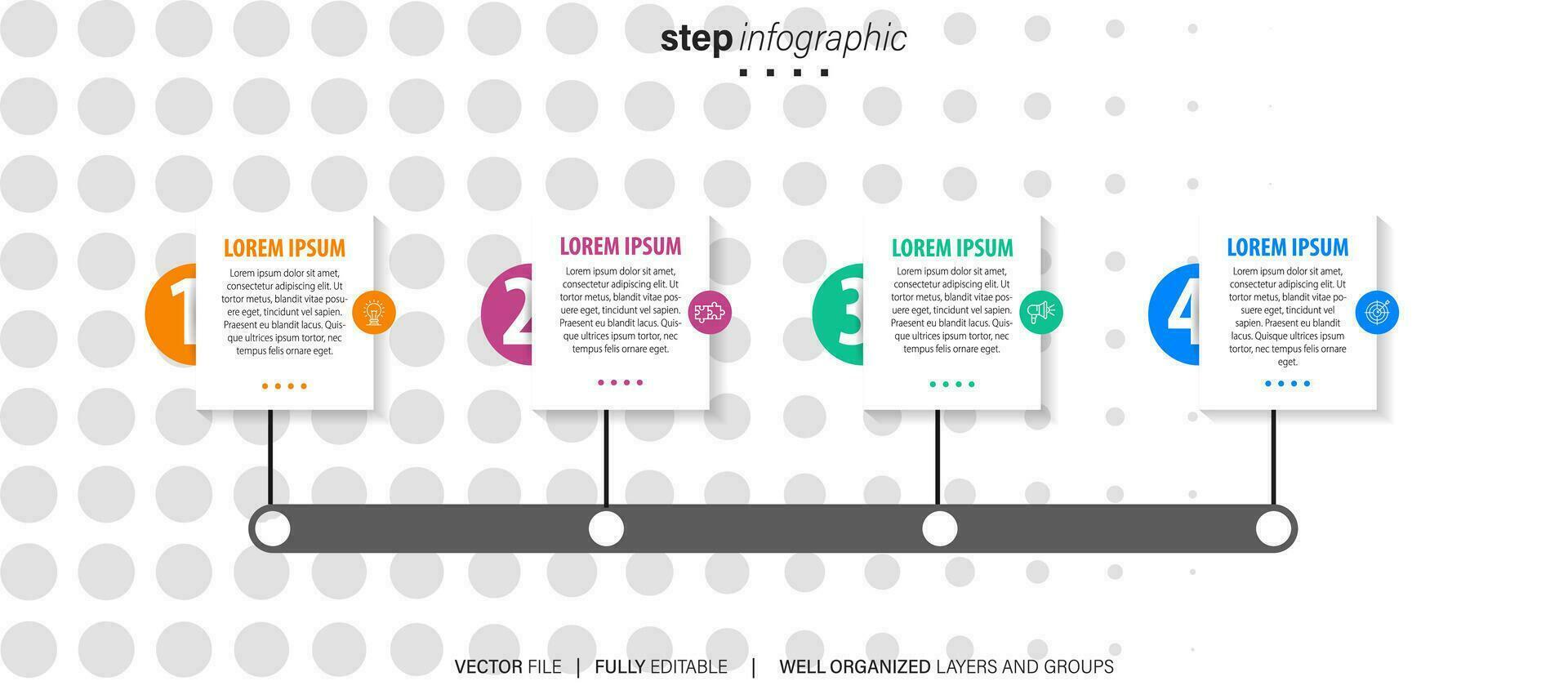 step infographic

1

LOREM IPSUM

Lorem ipsum dolor sit amet, consectetur adipiscing elit. Ut tortor metus, blandit vitae posuere eget, tincidunt vel sapien. Praesent eu blandit lacus. Quisque ultrices ipsum tortor, nec tempus felis ornare eget.

2

LOREM IPSUM

Lorem ipsum dolor sit amet, consectetur adipiscing elit. Ut tortor metus, blandit vitae posuere eget, tincidunt vel sapien. Praesent eu blandit lacus. Quisque ultrices ipsum tortor, nec tempus felis ornare eget.

3

LOREM IPSUM

Lorem ipsum dolor sit amet, consectetur adipiscing elit. Ut tortor metus, blandit vitae posuere eget, tincidunt vel sapien. Praesent eu blandit lacus. Quisque ultrices ipsum tortor, nec tempus felis ornare eget.

4

LOREM IPSUM

Lorem ipsum dolor sit amet, consectetur adipiscing elit. Ut tortor metus, blandit vitae posuere eget, tincidunt vel sapien. Praesent eu blandit lacus. Quisque ultrices ipsum tortor, nec tempus felis ornare eget.

VECTOR FILE | FULLY EDITABLE | WELL ORGANIZED LAYERS AND GROUPS