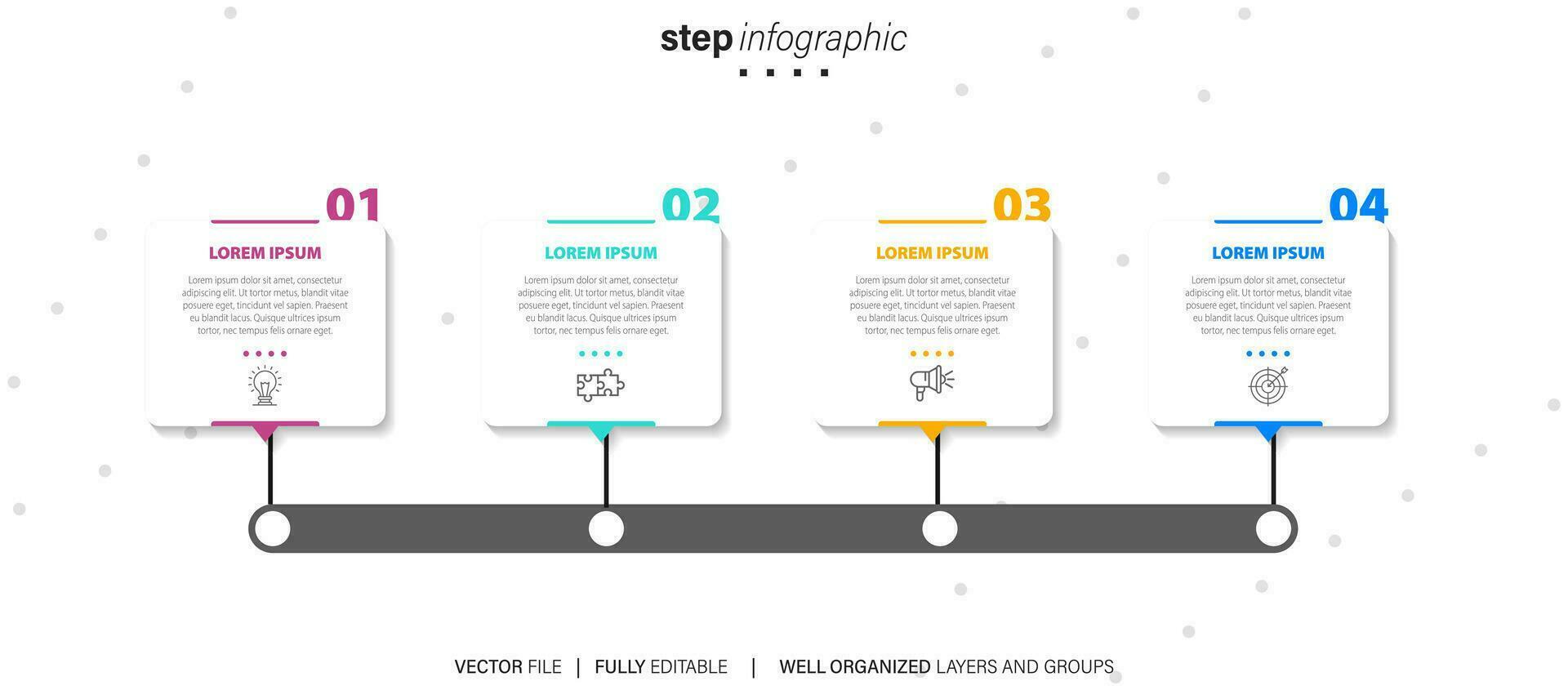 step infographic

01
LOREM IPSUM
Lorem ipsum dolor sit amet, consectetur adipiscing elit. Ut tortor metus, blandit vitae posuere eget, tincidunt vel sapien. Praesent eu blandit lacus. Quisque ultrices ipsum tortor, nec tempus felis ornare eget.

02
LOREM IPSUM
Lorem ipsum dolor sit amet, consectetur adipiscing elit. Ut tortor metus, blandit vitae posuere eget, tincidunt vel sapien. Praesent eu blandit lacus. Quisque ultrices ipsum tortor, nec tempus felis ornare eget.

03
LOREM IPSUM
Lorem ipsum dolor sit amet, consectetur adipiscing elit. Ut tortor metus, blandit vitae posuere eget, tincidunt vel sapien. Praesent eu blandit lacus. Quisque ultrices ipsum tortor, nec tempus felis ornare eget.

04
LOREM IPSUM
Lorem ipsum dolor sit amet, consectetur adipiscing elit. Ut tortor metus, blandit vitae posuere eget, tincidunt vel sapien. Praesent eu blandit lacus. Quisque ultrices ipsum tortor, nec tempus felis ornare eget.

VECTOR FILE | FULLY EDITABLE | WELL ORGANIZED LAYERS AND GROUPS