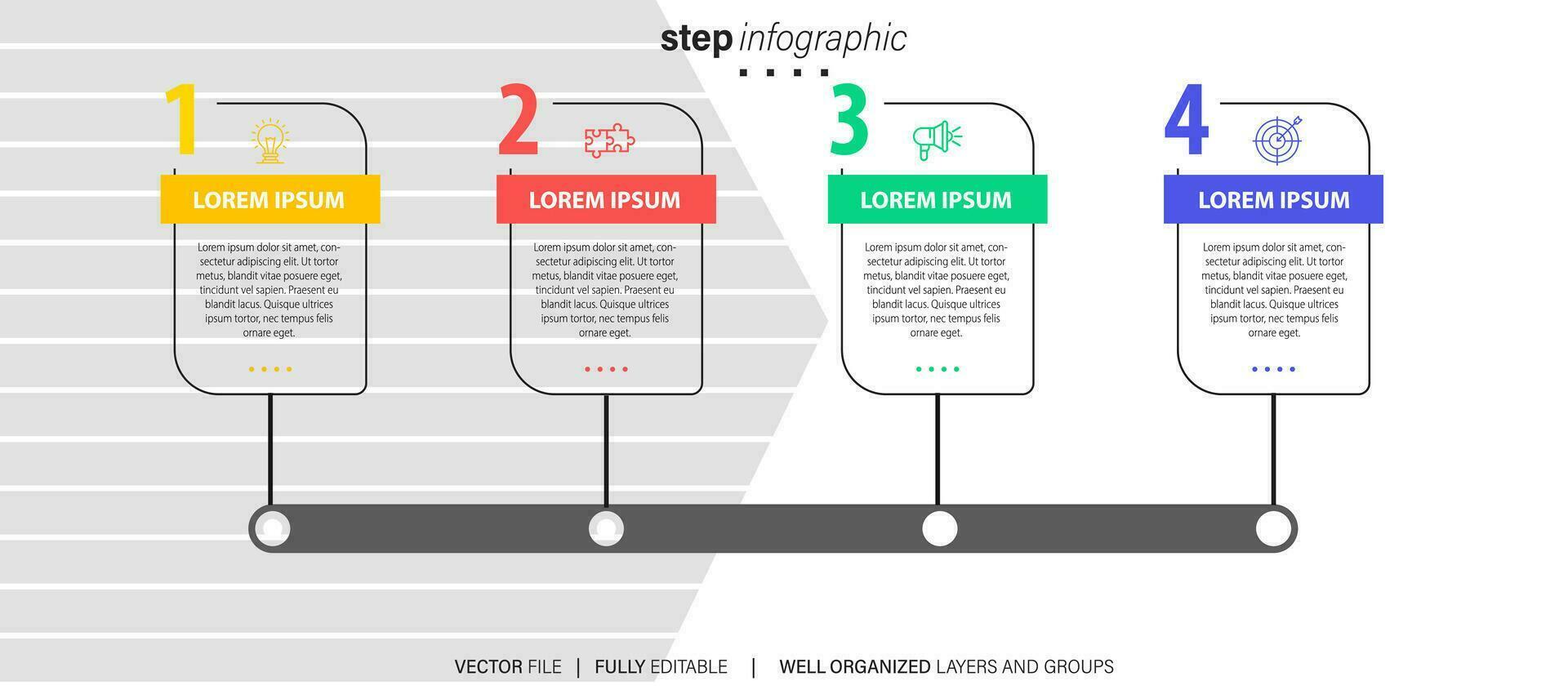 step infographic

1

LOREM IPSUM

Lorem ipsum dolor sit amet, consectetur adipiscing elit. Ut tortor metus, blandit vitae posuere eget, tincidunt vel sapien. Praesent eu blandit lacus. Quisque ultrices ipsum tortor, nec tempus felis ornare eget.

2

LOREM IPSUM

Lorem ipsum dolor sit amet, consectetur adipiscing elit. Ut tortor metus, blandit vitae posuere eget, tincidunt vel sapien. Praesent eu blandit lacus. Quisque ultrices ipsum tortor, nec tempus felis ornare eget.

3

LOREM IPSUM

Lorem ipsum dolor sit amet, consectetur adipiscing elit. Ut tortor metus, blandit vitae posuere eget, tincidunt vel sapien. Praesent eu blandit lacus. Quisque ultrices ipsum tortor, nec tempus felis ornare eget.

4

LOREM IPSUM

Lorem ipsum dolor sit amet, consectetur adipiscing elit. Ut tortor metus, blandit vitae posuere eget, tincidunt vel sapien. Praesent eu blandit lacus. Quisque ultrices ipsum tortor, nec tempus felis ornare eget.

VECTOR FILE | FULLY EDITABLE | WELL ORGANIZED LAYERS AND GROUPS