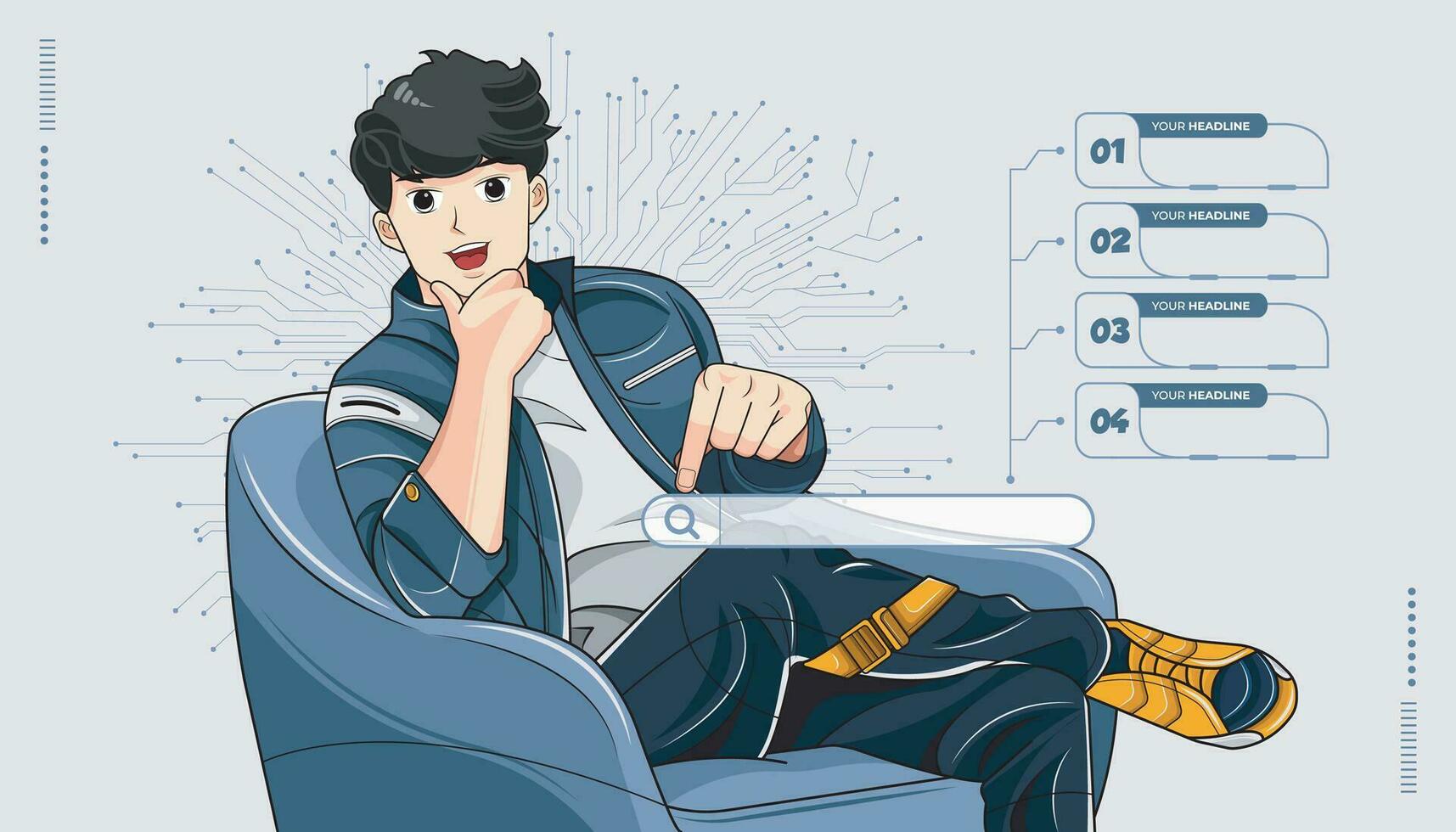 01 YOUR HEADLINE

02 YOUR HEADLINE

03 YOUR HEADLINE

04 YOUR HEADLINE