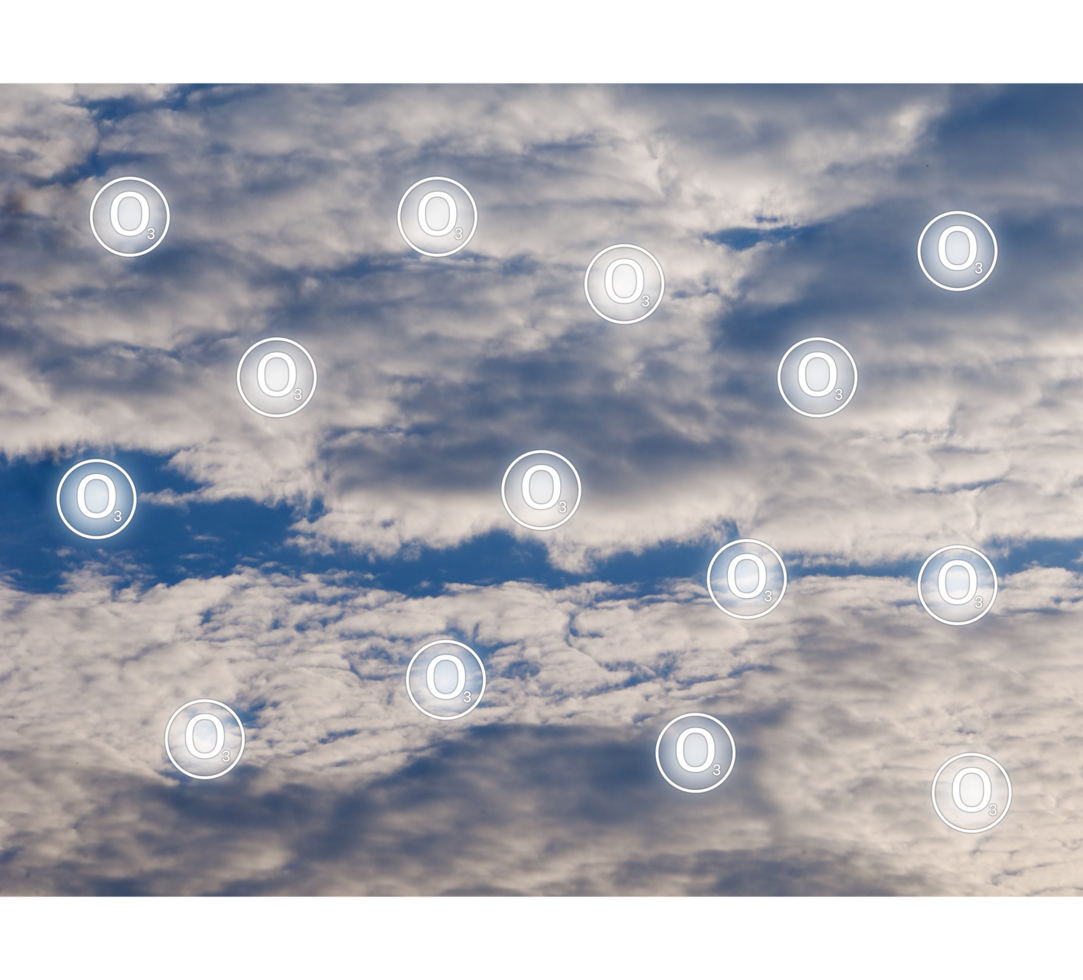 $O_3$ $O_3$ $O_3$ $O_3$ $O_3$ $O_3$ $O_3$ $O_3$ $O_3$ $O_3$ $O_3$ $O_3$ $O_3$ $O_3$