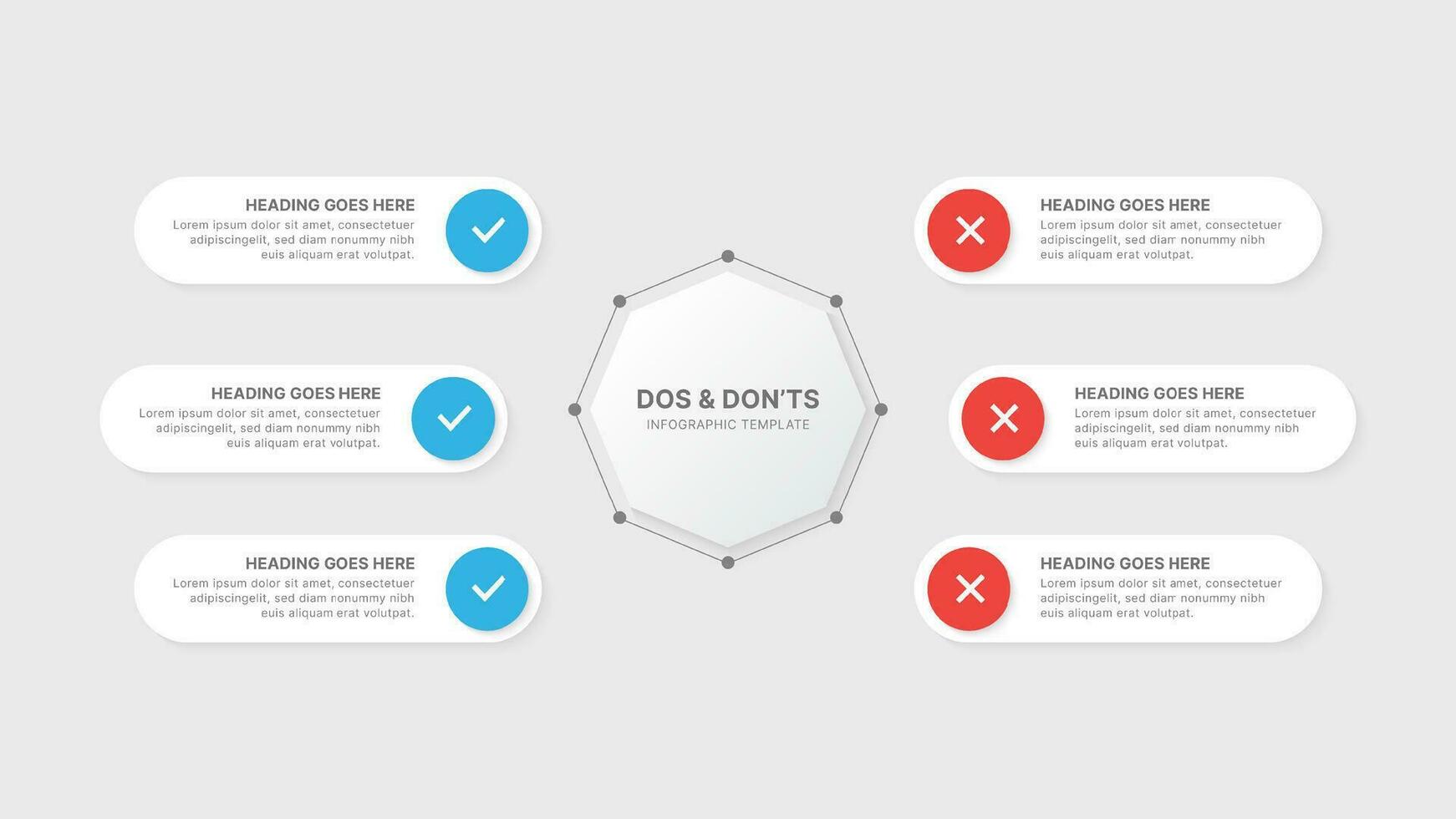 HEADING GOES HERE
Lorem ipsum dolor sit amet, consectetuer adipiscingelit, sed diam nonummy nibh euis aliquam erat volutpat.

HEADING GOES HERE
Lorem ipsum dolor sit amet, consectetuer adipiscingelit, sed diam nonummy nibh euis aliquam erat volutpat.

HEADING GOES HERE
Lorem ipsum dolor sit amet, consectetuer adipiscingelit, sed diam nonummy nibh euis aliquam erat volutpat.

DOS & DON'TS
INFOGRAPHIC TEMPLATE

HEADING GOES HERE
Lorem ipsum dolor sit amet, consectetuer adipiscingelit, sed diam nonummy nibh euis aliquam erat volutpat.

HEADING GOES HERE
Lorem ipsum dolor sit amet, consectetuer adipiscingelit, sed diam nonummy nibh euis aliquam erat volutpat.

HEADING GOES HERE
Lorem ipsum dolor sit amet, consectetuer adipiscingelit, sed diam nonummy nibh euis aliquam erat volutpat.