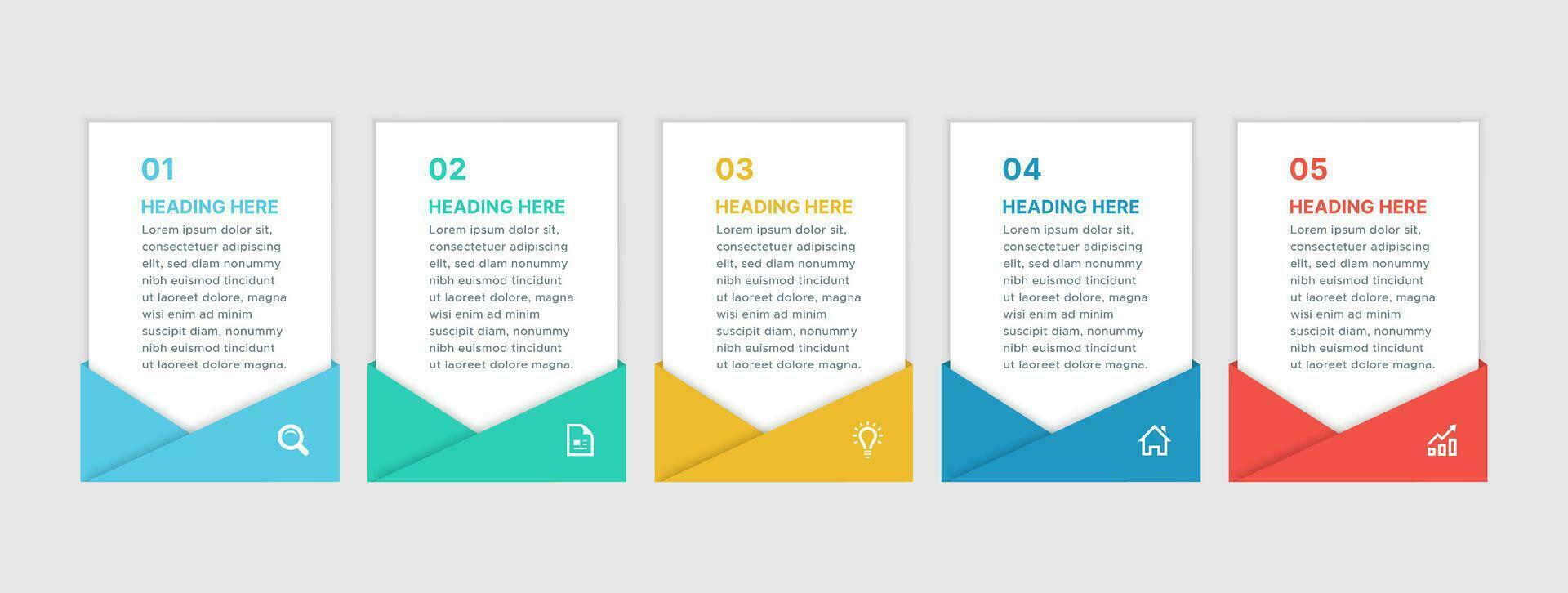 01

HEADING HERE

Lorem ipsum dolor sit, consectetuer adipiscing elit, sed diam nonummy nibh euismod tincidunt ut laoreet dolore, magna wisi enim ad minim suscipit diam, nonummy nibh euismod tincidunt ut laoreet dolore magna.

02

HEADING HERE

Lorem ipsum dolor sit, consectetuer adipiscing elit, sed diam nonummy nibh euismod tincidunt ut laoreet dolore, magna wisi enim ad minim suscipit diam, nonummy nibh euismod tincidunt ut laoreet dolore magna.

03

HEADING HERE

Lorem ipsum dolor sit, consectetuer adipiscing elit, sed diam nonummy nibh euismod tincidunt ut laoreet dolore, magna wisi enim ad minim suscipit diam, nonummy nibh euismod tincidunt ut laoreet dolore magna.

04

HEADING HERE

Lorem ipsum dolor sit, consectetuer adipiscing elit, sed diam nonummy nibh euismod tincidunt ut laoreet dolore, magna wisi enim ad minim suscipit diam, nonummy nibh euismod tincidunt ut laoreet dolore magna.

05

HEADING HERE

Lorem ipsum dolor sit, consectetuer adipiscing elit, sed diam nonummy nibh euismod tincidunt ut laoreet dolore, magna wisi enim ad minim suscipit diam, nonummy nibh euismod tincidunt ut laoreet dolore magna.