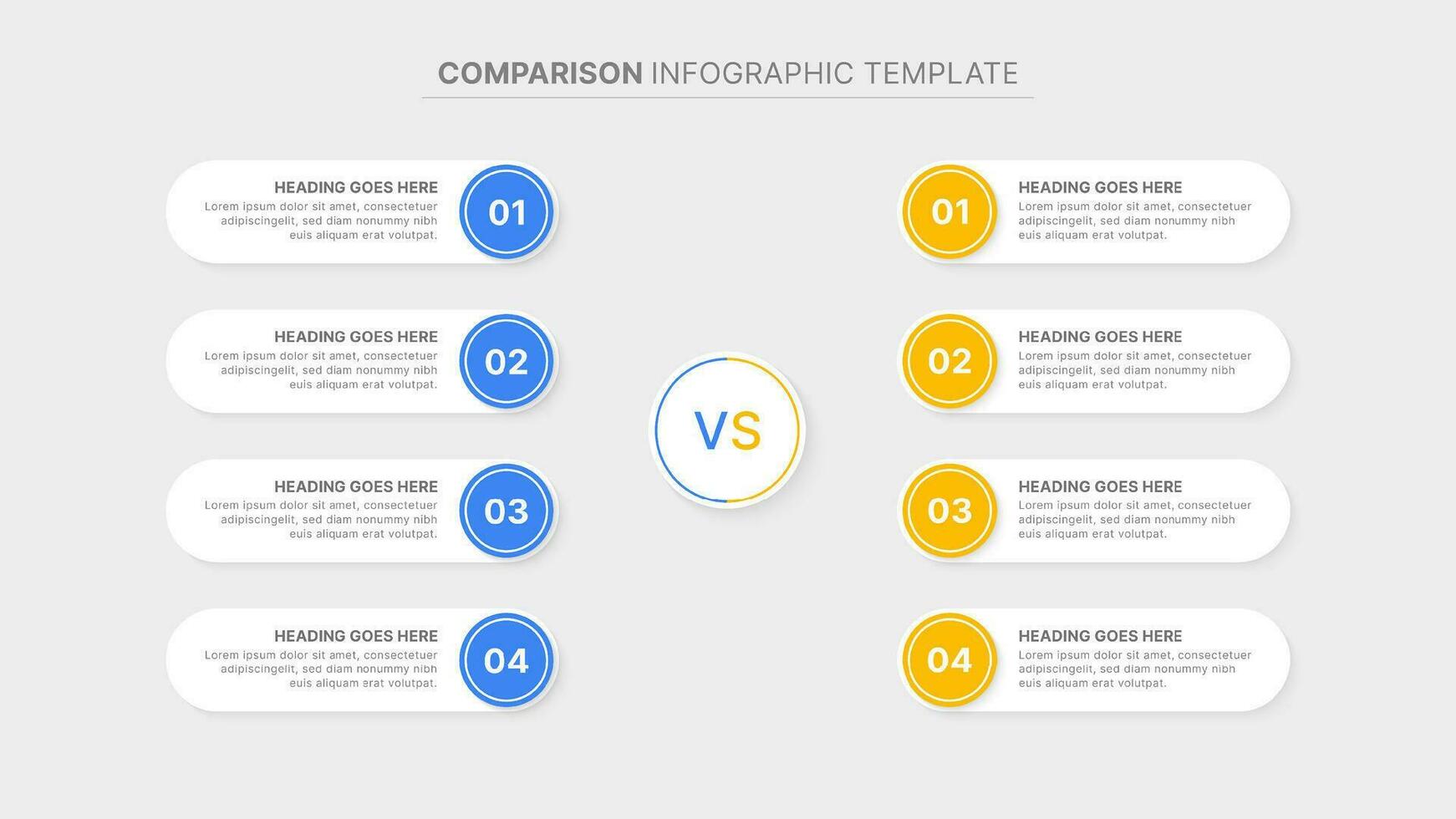 COMPARISON INFOGRAPHIC TEMPLATE

HEADING GOES HERE
Lorem ipsum dolor sit amet, consectetuer adipiscingelit, sed diam nonummy nibh euis aliquam erat volutpat.
01

HEADING GOES HERE
Lorem ipsum dolor sit amet, consectetuer adipiscingelit, sed diam nonummy nibh euis aliquam erat volutpat.
02

HEADING GOES HERE
Lorem ipsum dolor sit amet, consectetuer adipiscingelit, sed diam nonummy nibh euis aliquam erat volutpat.
03

HEADING GOES HERE
Lorem ipsum dolor sit amet, consectetuer adipiscingelit, sed diam nonummy nibh euis aliquam erat volutpat.
04

VS

01
HEADING GOES HERE
Lorem ipsum dolor sit amet, consectetuer adipiscingelit, sed diam nonummy nibh euis aliquam erat volutpat.

02
HEADING GOES HERE
Lorem ipsum dolor sit amet, consectetuer adipiscingelit, sed diam nonummy nibh euis aliquam erat volutpat.

03
HEADING GOES HERE
Lorem ipsum dolor sit amet, consectetuer adipiscingelit, sed diam nonummy nibh euis aliquam erat volutpat.

04
HEADING GOES HERE
Lorem ipsum dolor sit amet, consectetuer adipiscingelit, sed diam nonummy nibh euis aliquam erat volutpat.