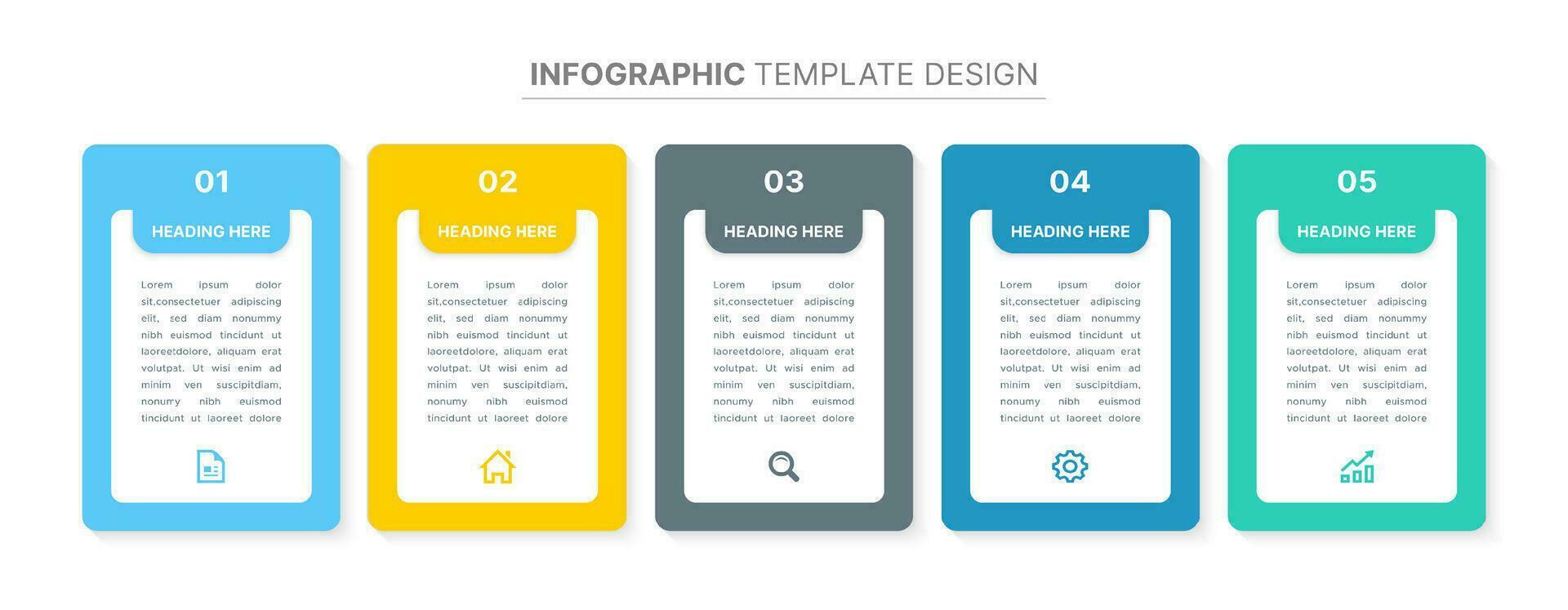 INFOGRAPHIC TEMPLATE DESIGN

01

HEADING HERE

Lorem ipsum dolor sit,consectetuer adipiscing elit, sed diam nonummy nibh euismod tincidunt ut laoreetdolore, aliquam erat volutpat. Ut wisi enim ad minim ven suscipitdiam, nonumy nibh euismod tincidunt ut laoreet dolore

02

HEADING HERE

Lorem ipsum dolor sit,consectetuer adipiscing elit, sed diam nonummy nibh euismod tincidunt ut laoreetdolore, aliquam erat volutpat. Ut wisi enim ad minim ven suscipitdiam, nonumy nibh euismod tincidunt ut laoreet dolore

03

HEADING HERE

Lorem ipsum dolor sit,consectetuer adipiscing elit, sed diam nonummy nibh euismod tincidunt ut laoreetdolore, aliquam erat volutpat. Ut wisi enim ad minim ven suscipitdiam, nonumy nibh euismod tincidunt ut laoreet dolore

04

HEADING HERE

Lorem ipsum dolor sit,consectetuer adipiscing elit, sed diam nonummy nibh euismod tincidunt ut laoreetdolore, aliquam erat volutpat. Ut wisi enim ad minim ven suscipitdiam, nonumy nibh euismod tincidunt ut laoreet dolore

05

HEADING HERE

Lorem ipsum dolor sit,consectetuer adipiscing elit, sed diam nonummy nibh euismod tincidunt ut laoreetdolore, aliquam erat volutpat. Ut wisi enim ad minim ven suscipitdiam, nonumy nibh euismod tincidunt ut laoreet dolore