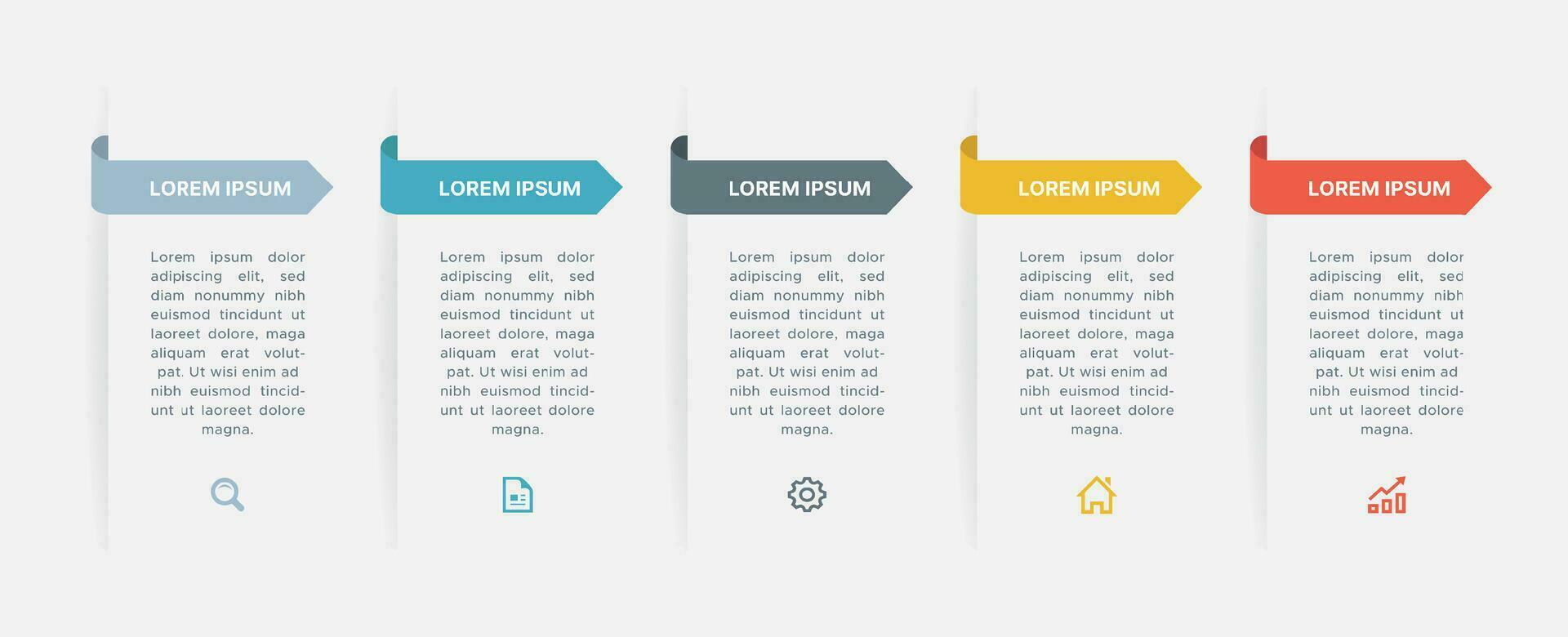 LOREM IPSUM

Lorem ipsum dolor adipiscing elit, sed diam nonummy nibh euismod tincidunt ut laoreet dolore, maga aliquam erat volutpat. Ut wisi enim ad nibh euismod tincidunt ut laoreet dolore magna.

LOREM IPSUM

Lorem ipsum dolor adipiscing elit, sed diam nonummy nibh euismod tincidunt ut laoreet dolore, maga aliquam erat volutpat. Ut wisi enim ad nibh euismod tincidunt ut laoreet dolore magna.

LOREM IPSUM

Lorem ipsum dolor adipiscing elit, sed diam nonummy nibh euismod tincidunt ut laoreet dolore, maga aliquam erat volutpat. Ut wisi enim ad nibh euismod tincidunt ut laoreet dolore magna.

LOREM IPSUM

Lorem ipsum dolor adipiscing elit, sed diam nonummy nibh euismod tincidunt ut laoreet dolore, maga aliquam erat volutpat. Ut wisi enim ad nibh euismod tincidunt ut laoreet dolore magna.

LOREM IPSUM

Lorem ipsum dolor adipiscing elit, sed diam nonummy nibh euismod tincidunt ut laoreet dolore, maga aliquam erat volutpat. Ut wisi enim ad nibh euismod tincidunt ut laoreet dolore magna.