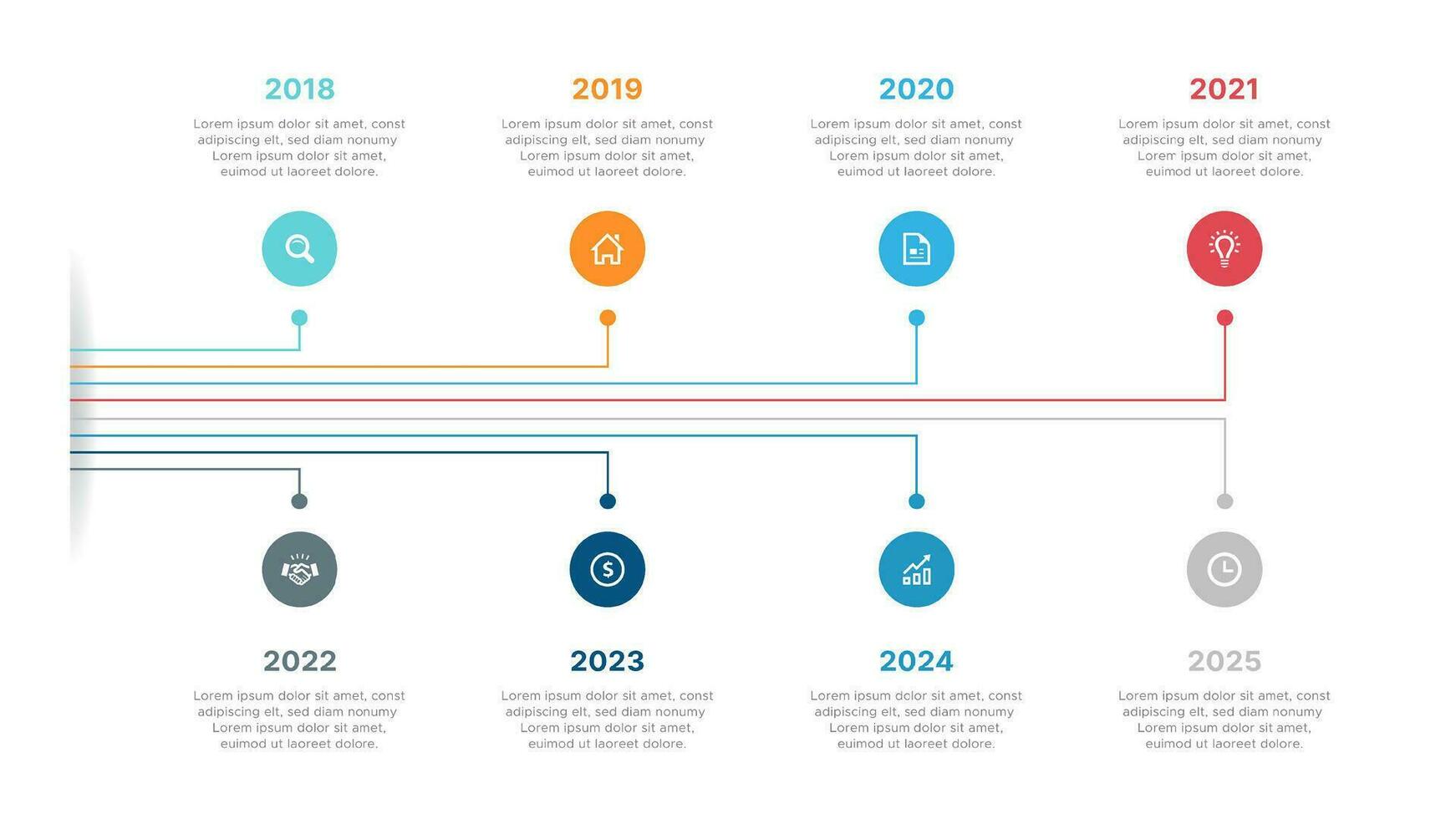 2018

Lorem ipsum dolor sit amet, const adipiscing elt, sed diam nonumy Lorem ipsum dolor sit amet, euimod ut laoreet dolore.

2019

Lorem ipsum dolor sit amet, const adipiscing elt, sed diam nonumy Lorem ipsum dolor sit amet, euimod ut laoreet dolore.

2020

Lorem ipsum dolor sit amet, const adipiscing elt, sed diam nonumy Lorem ipsum dolor sit amet, euimod ut laoreet dolore.

2021

Lorem ipsum dolor sit amet, const adipiscing elt, sed diam nonumy Lorem ipsum dolor sit amet, euimod ut laoreet dolore.

2022

Lorem ipsum dolor sit amet, const adipiscing elt, sed diam nonumy Lorem ipsum dolor sit amet, euimod ut laoreet dolore.

2023

Lorem ipsum dolor sit amet, const adipiscing elt, sed diam nonumy Lorem ipsum dolor sit amet, euimod ut laoreet dolore.

2024

Lorem ipsum dolor sit amet, const adipiscing elt, sed diam nonumy Lorem ipsum dolor sit amet, euimod ut laoreet dolore.

2025

Lorem ipsum dolor sit amet, const adipiscing elt, sed diam nonumy Lorem ipsum dolor sit amet, euimod ut laoreet dolore.