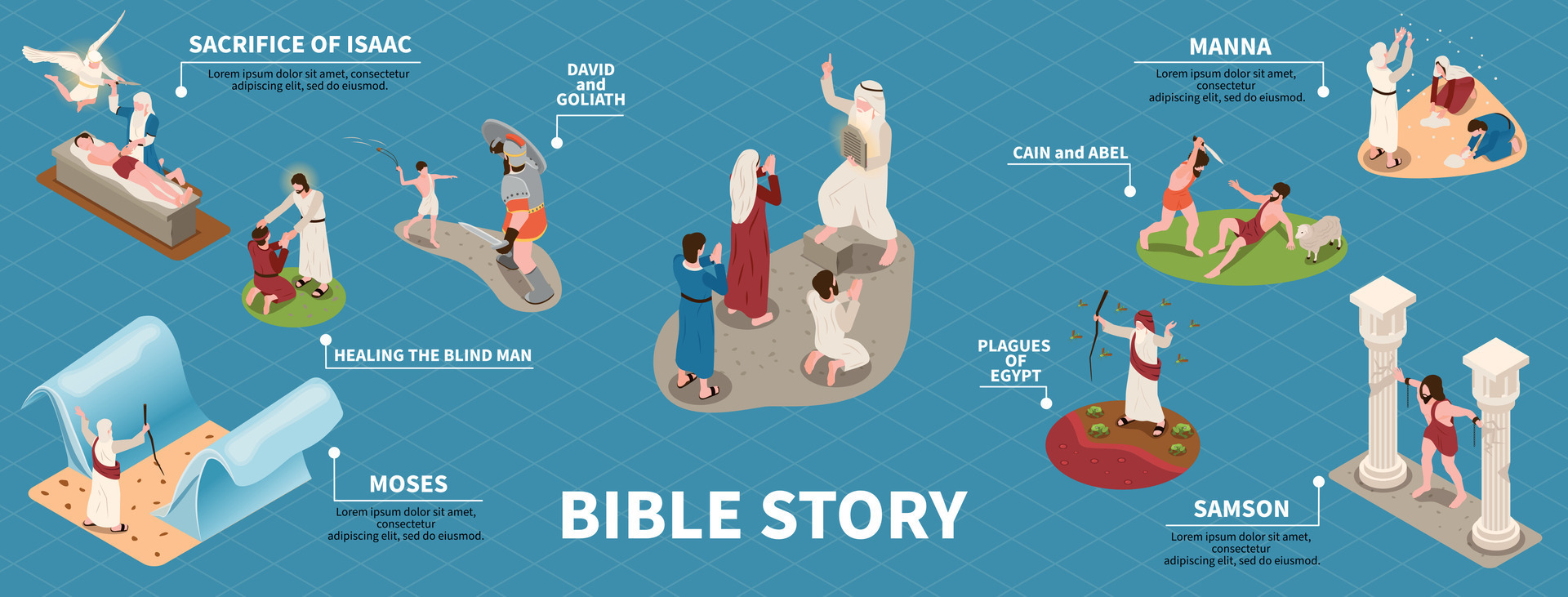 SACRIFICE OF ISAAC
Lorem ipsum dolor sit amet, consectetur adipiscing elit, sed do eiusmod.

DAVID and GOLIATH

HEALING THE BLIND MAN

MOSES
Lorem ipsum dolor sit amet, consectetur adipiscing elit, sed do eiusmod.

BIBLE STORY

MANNA
Lorem ipsum dolor sit amet, consectetur adipiscing elit, sed do eiusmod.

CAIN and ABEL

PLAGUES OF EGYPT

SAMSON
Lorem ipsum dolor sit amet, consectetur adipiscing elit, sed do eiusmod.