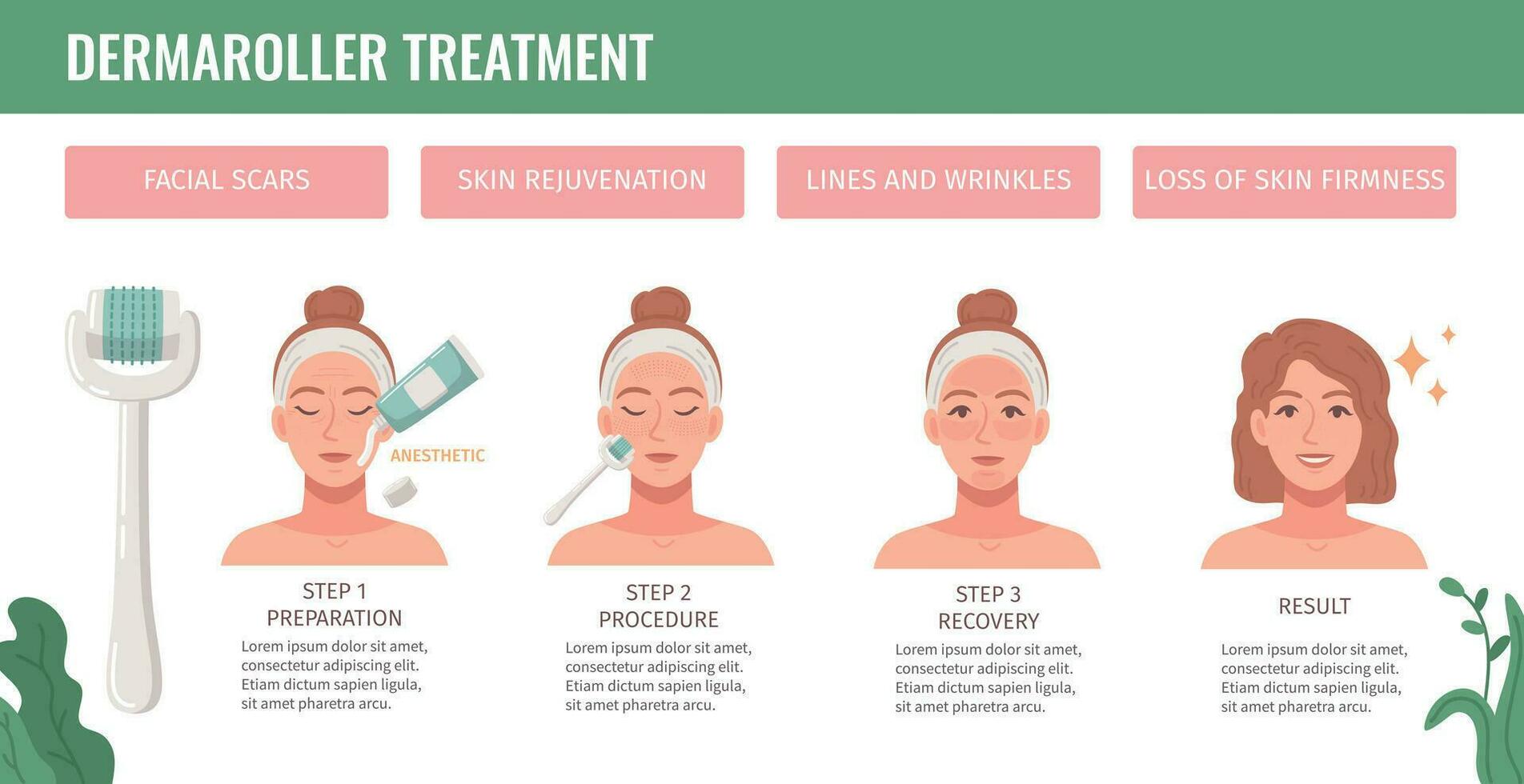 DERMAROLLER TREATMENT

FACIAL SCARS

SKIN REJUVENATION

LINES AND WRINKLES

LOSS OF SKIN FIRMNESS

ANESTHETIC

STEP 1
PREPARATION

Lorem ipsum dolor sit amet, consectetur adipiscing elit. Etiam dictum sapien ligula, sit amet pharetra arcu.

STEP 2
PROCEDURE

Lorem ipsum dolor sit amet, consectetur adipiscing elit. Etiam dictum sapien ligula, sit amet pharetra arcu.

STEP 3
RECOVERY

Lorem ipsum dolor sit amet, consectetur adipiscing elit. Etiam dictum sapien ligula, sit amet pharetra arcu.

RESULT

Lorem ipsum dolor sit amet, consectetur adipiscing elit. Etiam dictum sapien ligula, sit amet pharetra arcu.