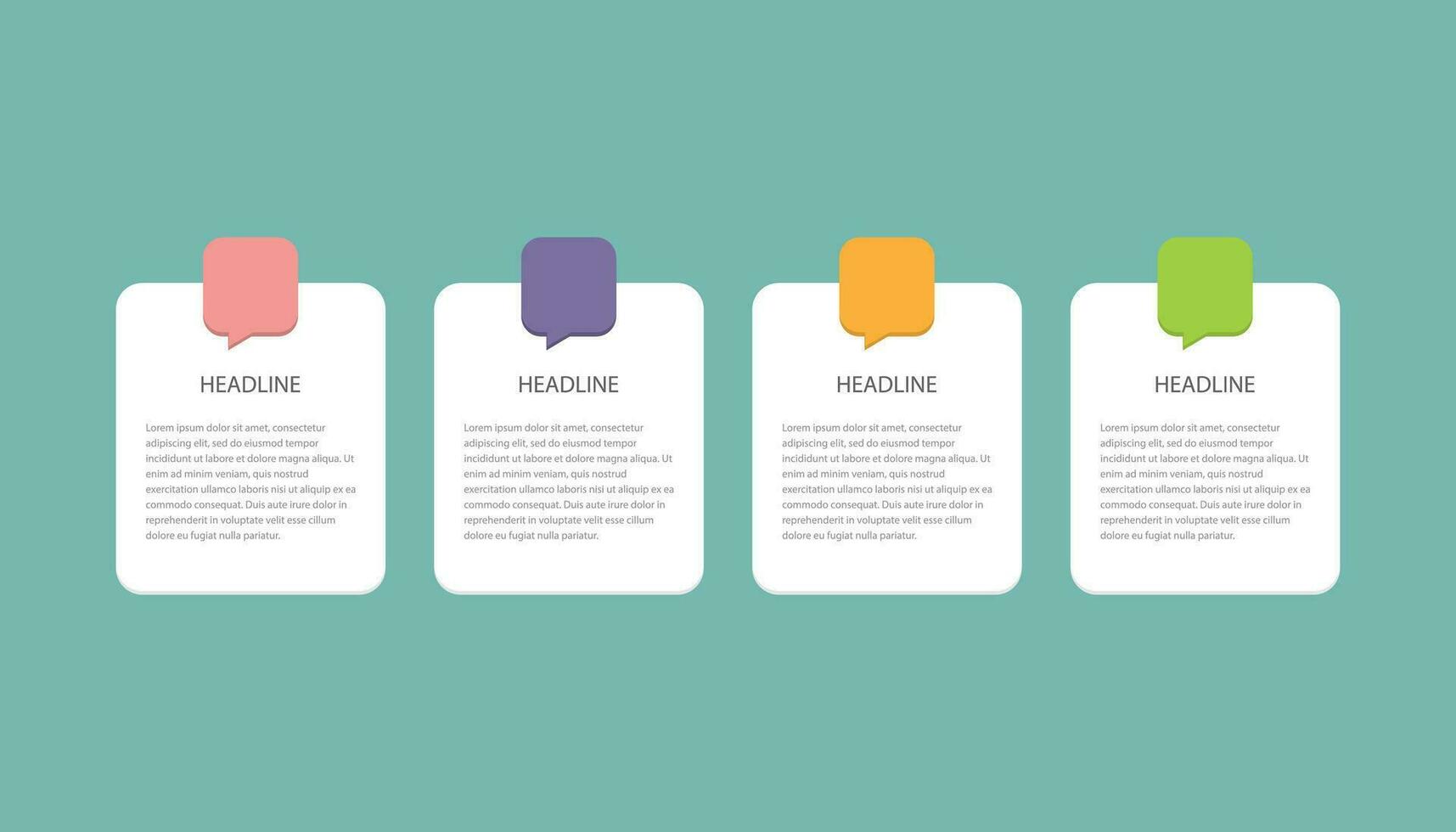 HEADLINE

Lorem ipsum dolor sit amet, consectetur adipiscing elit, sed do eiusmod tempor incididunt ut labore et dolore magna aliqua. Ut enim ad minim veniam, quis nostrud exercitation ullamco laboris nisi ut aliquip ex ea commodo consequat. Duis aute irure dolor in reprehenderit in voluptate velit esse cillum dolore eu fugiat nulla pariatur.

HEADLINE

Lorem ipsum dolor sit amet, consectetur adipiscing elit, sed do eiusmod tempor incididunt ut labore et dolore magna aliqua. Ut enim ad minim veniam, quis nostrud exercitation ullamco laboris nisi ut aliquip ex ea commodo consequat. Duis aute irure dolor in reprehenderit in voluptate velit esse cillum dolore eu fugiat nulla pariatur.

HEADLINE

Lorem ipsum dolor sit amet, consectetur adipiscing elit, sed do eiusmod tempor incididunt ut labore et dolore magna aliqua. Ut enim ad minim veniam, quis nostrud exercitation ullamco laboris nisi ut aliquip ex ea commodo consequat. Duis aute irure dolor in reprehenderit in voluptate velit esse cillum dolore eu fugiat nulla pariatur.

HEADLINE

Lorem ipsum dolor sit amet, consectetur adipiscing elit, sed do eiusmod tempor incididunt ut labore et dolore magna aliqua. Ut enim ad minim veniam, quis nostrud exercitation ullamco laboris nisi ut aliquip ex ea commodo consequat. Duis aute irure dolor in reprehenderit in voluptate velit esse cillum dolore eu fugiat nulla pariatur.