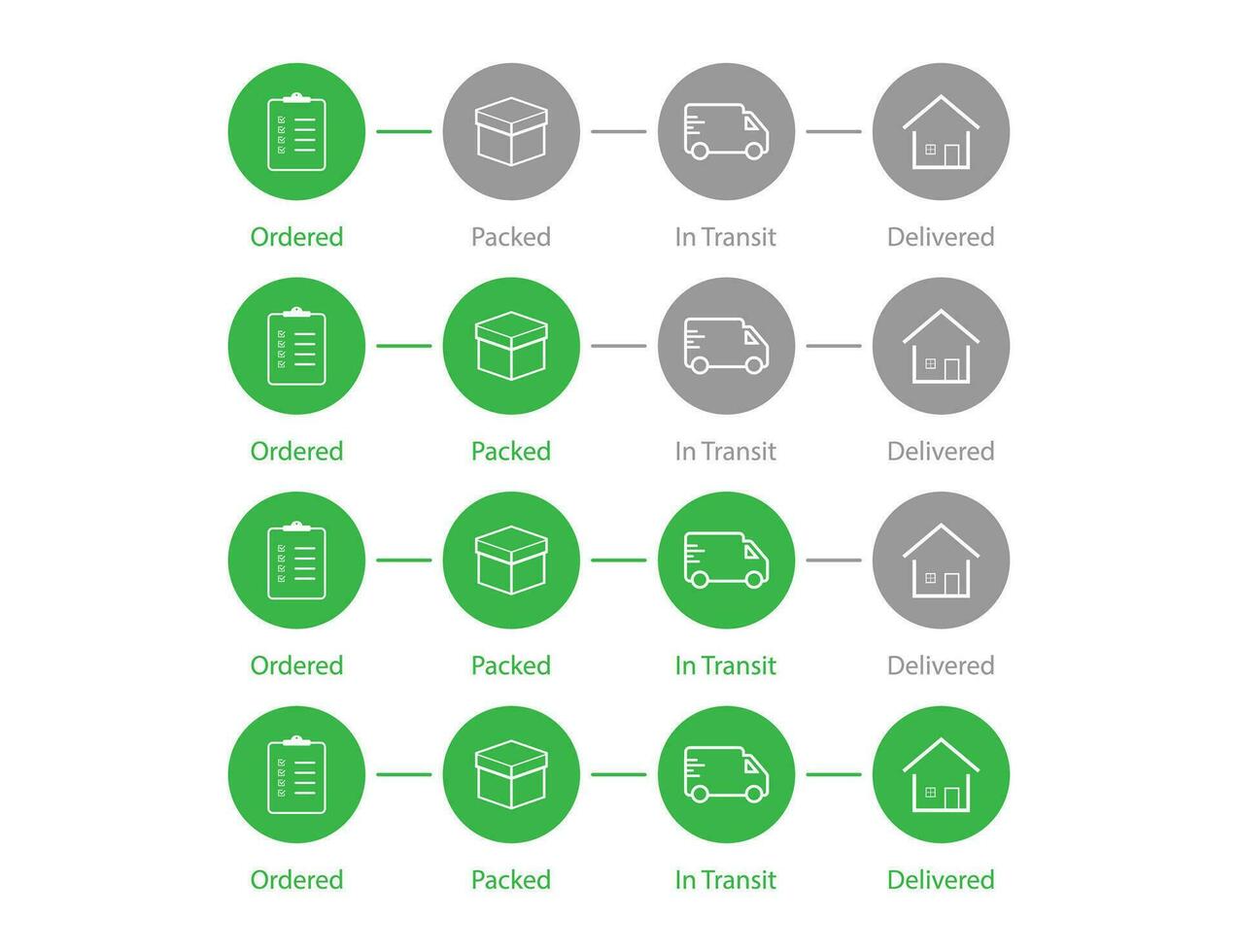 Ordered Packed In Transit Delivered

Ordered Packed In Transit Delivered

Ordered Packed In Transit Delivered

Ordered Packed In Transit Delivered