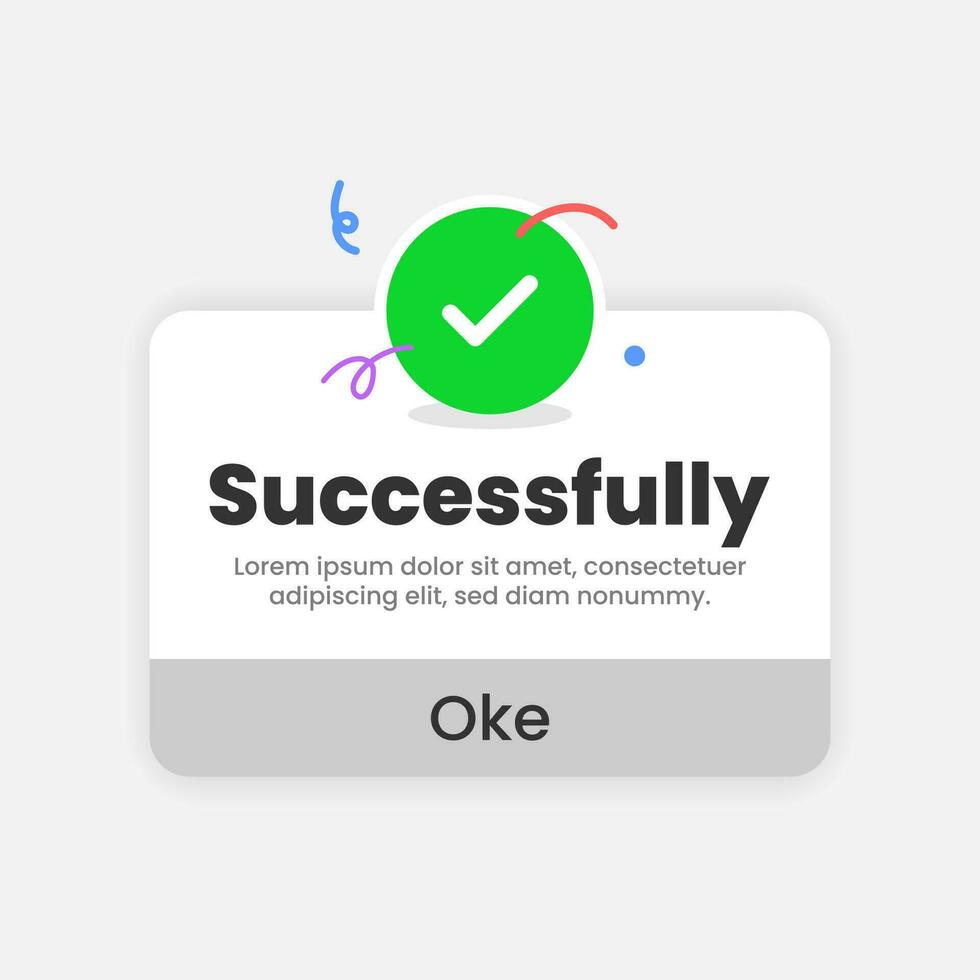 Successfully

Lorem ipsum dolor sit amet, consectetuer adipiscing elit, sed diam nonummy.

Oke