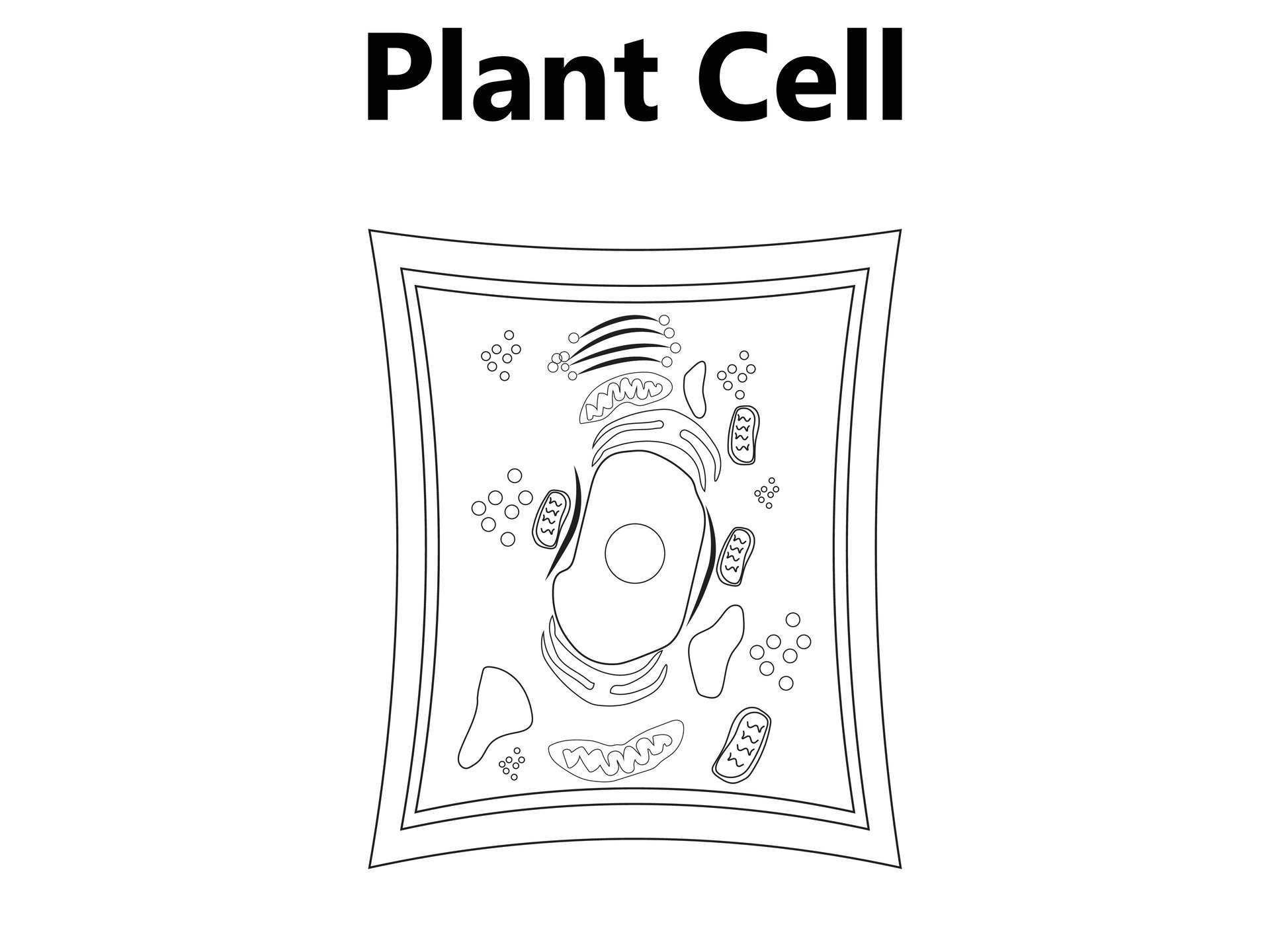 Plant Cell