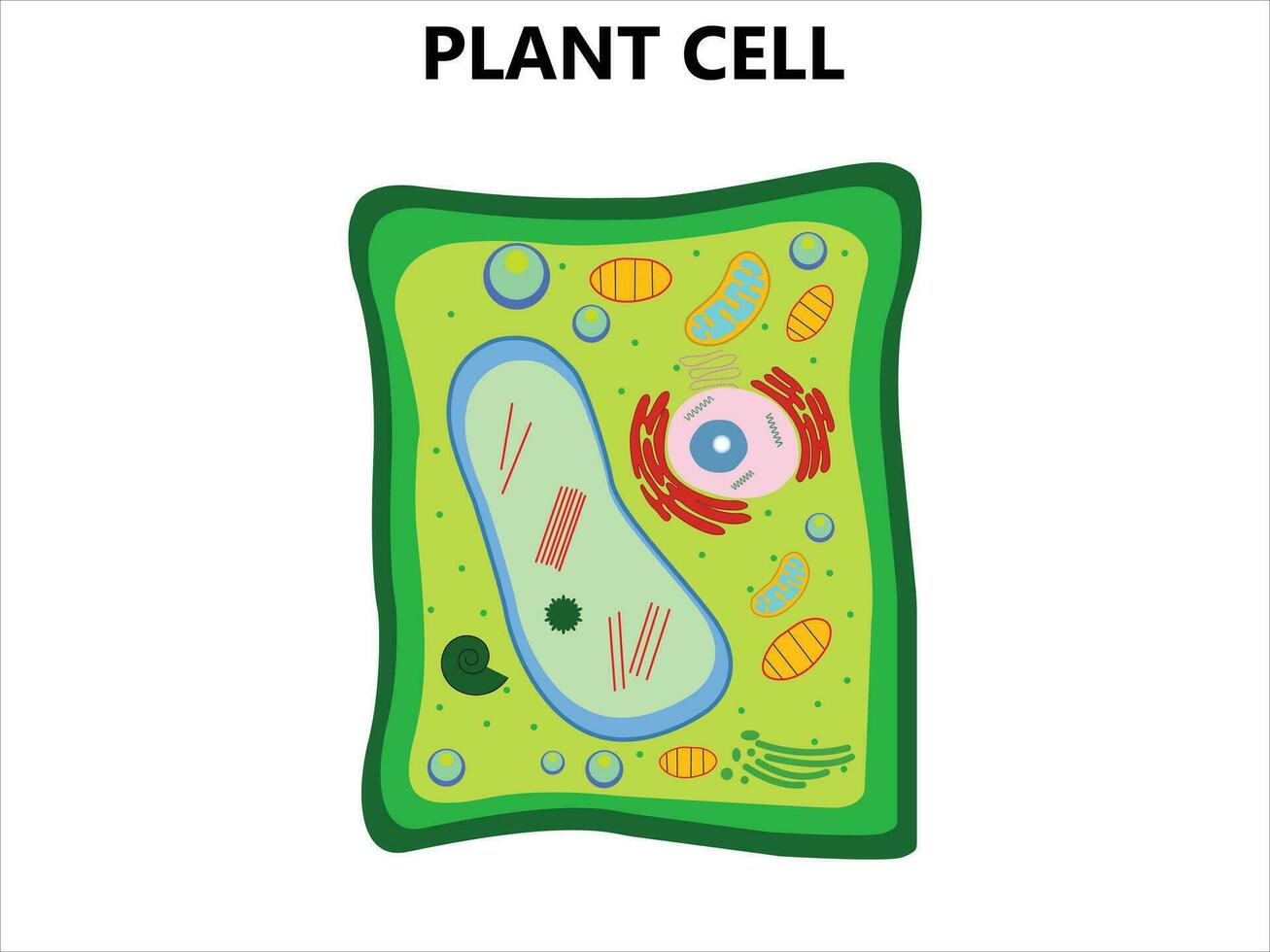 PLANT CELL