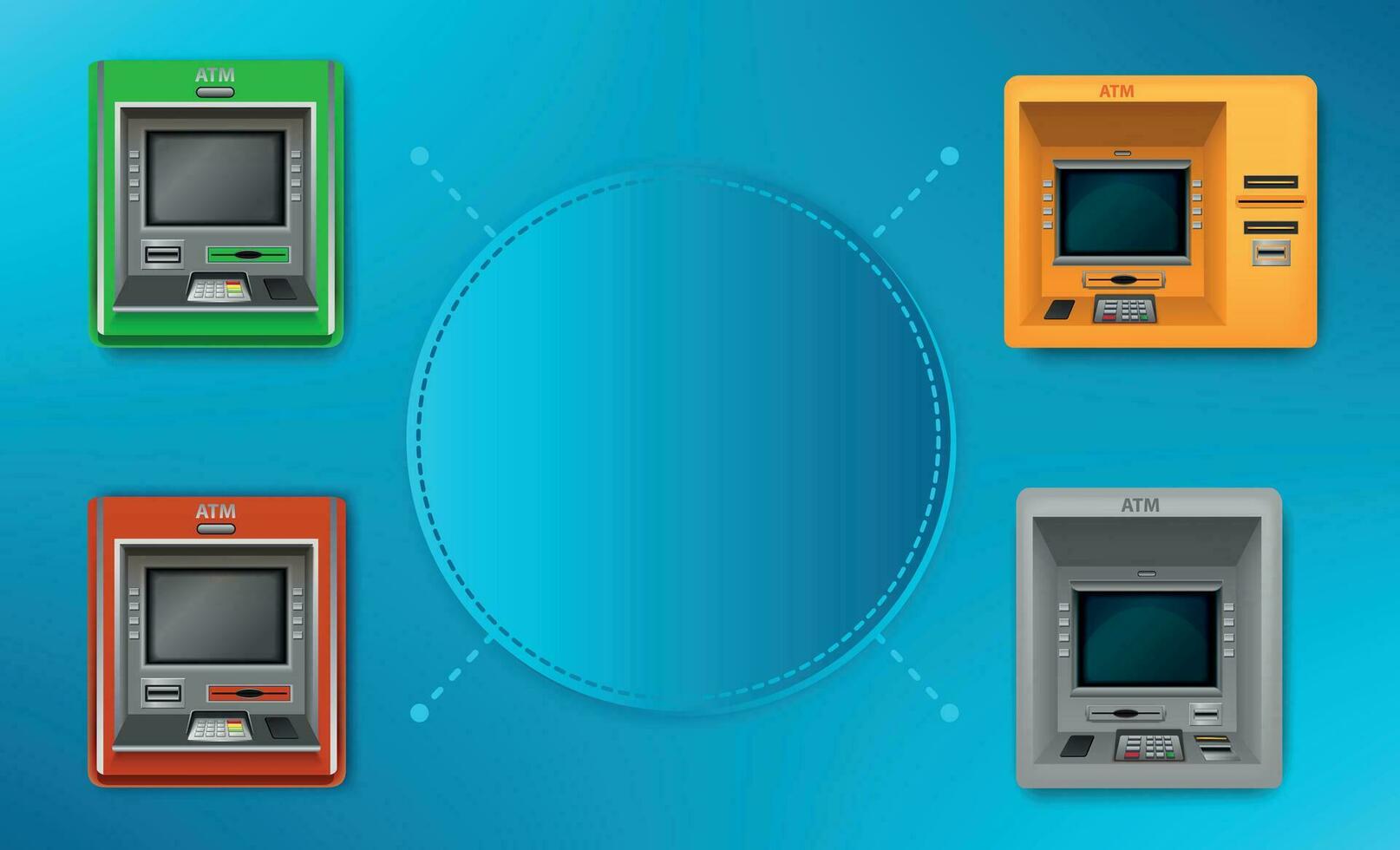 ATM

ATM

ATM

ATM