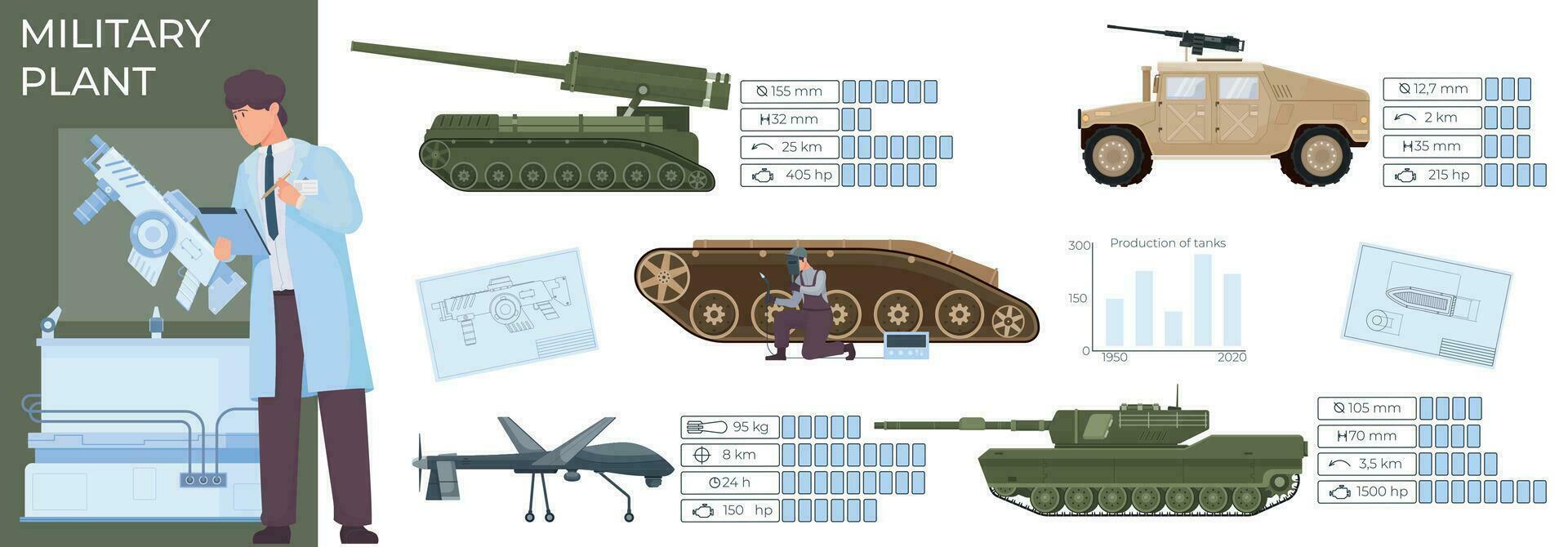 MILITARY PLANT

155 mm
32 mm
25 km
405 hp

12,7 mm
2 km
35 mm
215 hp

Production of tanks
300
150
0
1950
2020

95 kg
8 km
24 h
150 hp

105 mm
70 mm
3,5 km
1500 hp