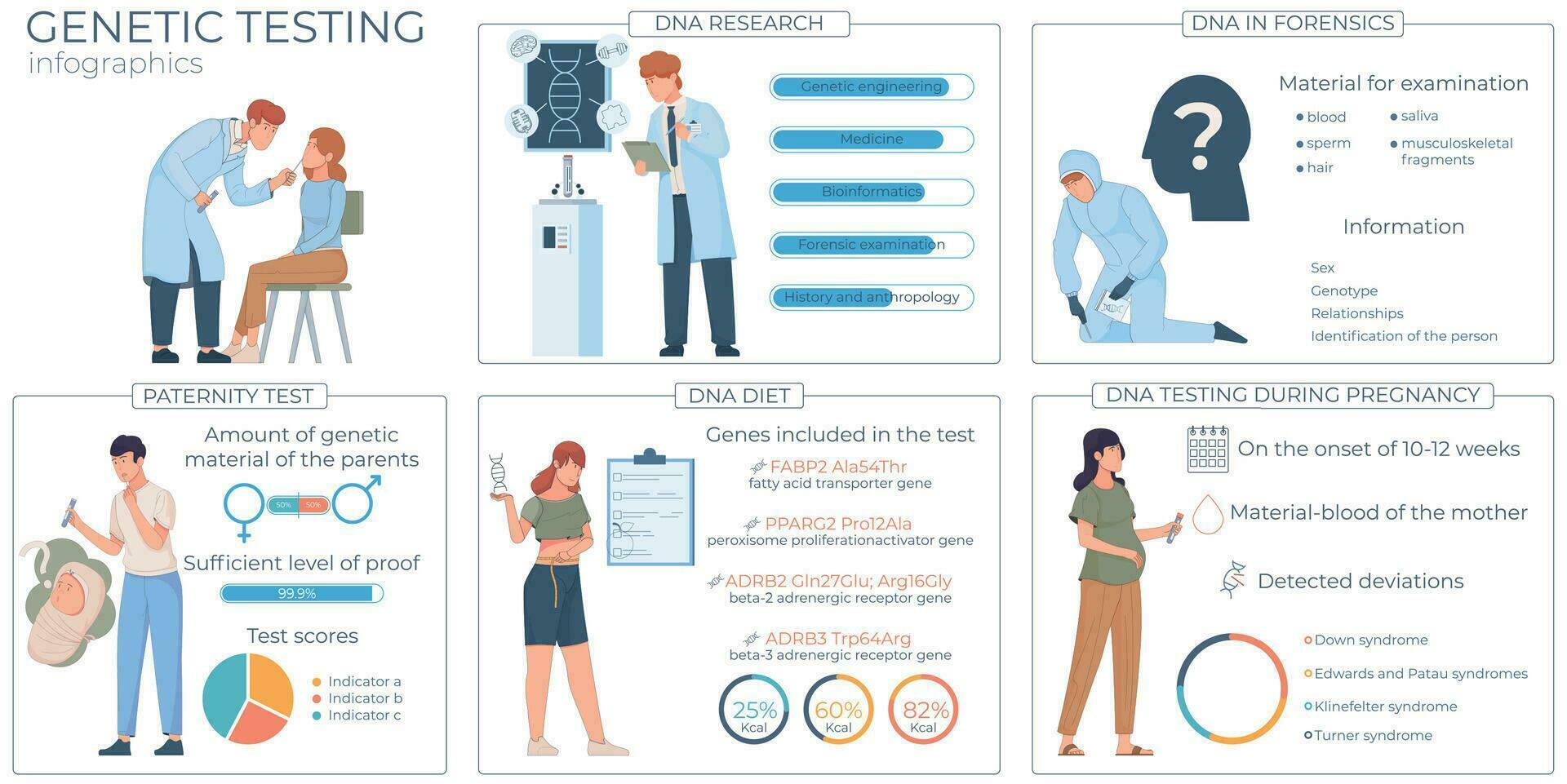 GENETIC TESTING
infographics

DNA RESEARCH

Genetic engineering
Medicine
Bioinformatics
Forensic examination
History and anthropology

DNA IN FORENSICS

Material for examination
blood
sperm
hair
saliva
musculoskeletal fragments

Information
Sex
Genotype
Relationships
Identification of the person

PATERNITY TEST

Amount of genetic material of the parents
50% 50%
Sufficient level of proof
99.9%
Test scores
Indicator a
Indicator b
Indicator c

DNA DIET

Genes included in the test
FABP2 Ala54Thr
fatty acid transporter gene
PPARG2 Pro12Ala
peroxisome proliferationactivator gene
ADRB2 Gln27Glu; Arg16Gly
beta-2 adrenergic receptor gene
ADRB3 Trp64Arg
beta-3 adrenergic receptor gene
25% Kcal
60% Kcal
82% Kcal

DNA TESTING DURING PREGNANCY

On the onset of 10-12 weeks
Material-blood of the mother
Detected deviations
Down syndrome
Edwards and Patau syndromes
Klinefelter syndrome
Turner syndrome