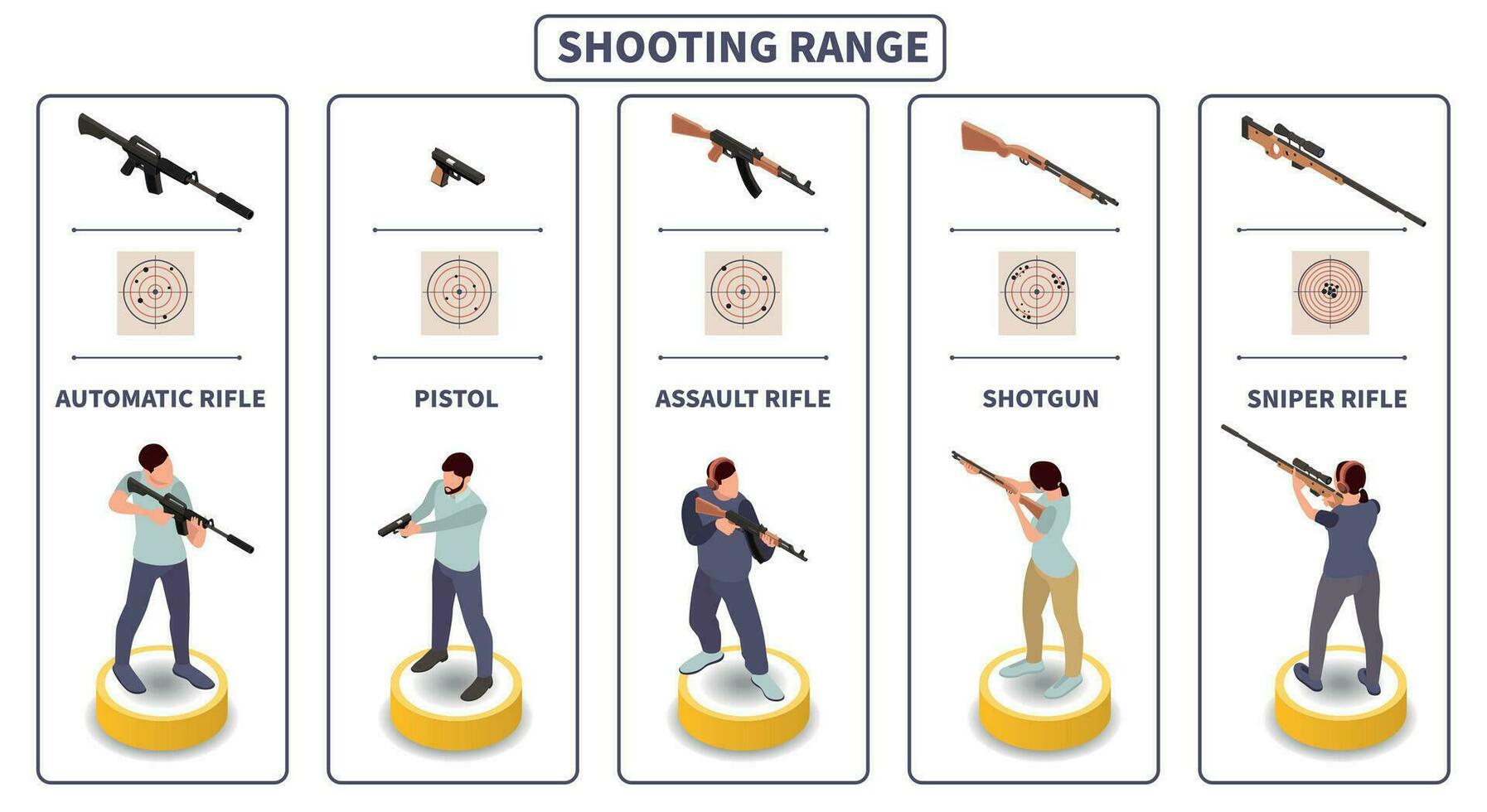 SHOOTING RANGE

AUTOMATIC RIFLE

PISTOL

ASSAULT RIFLE

SHOTGUN

SNIPER RIFLE