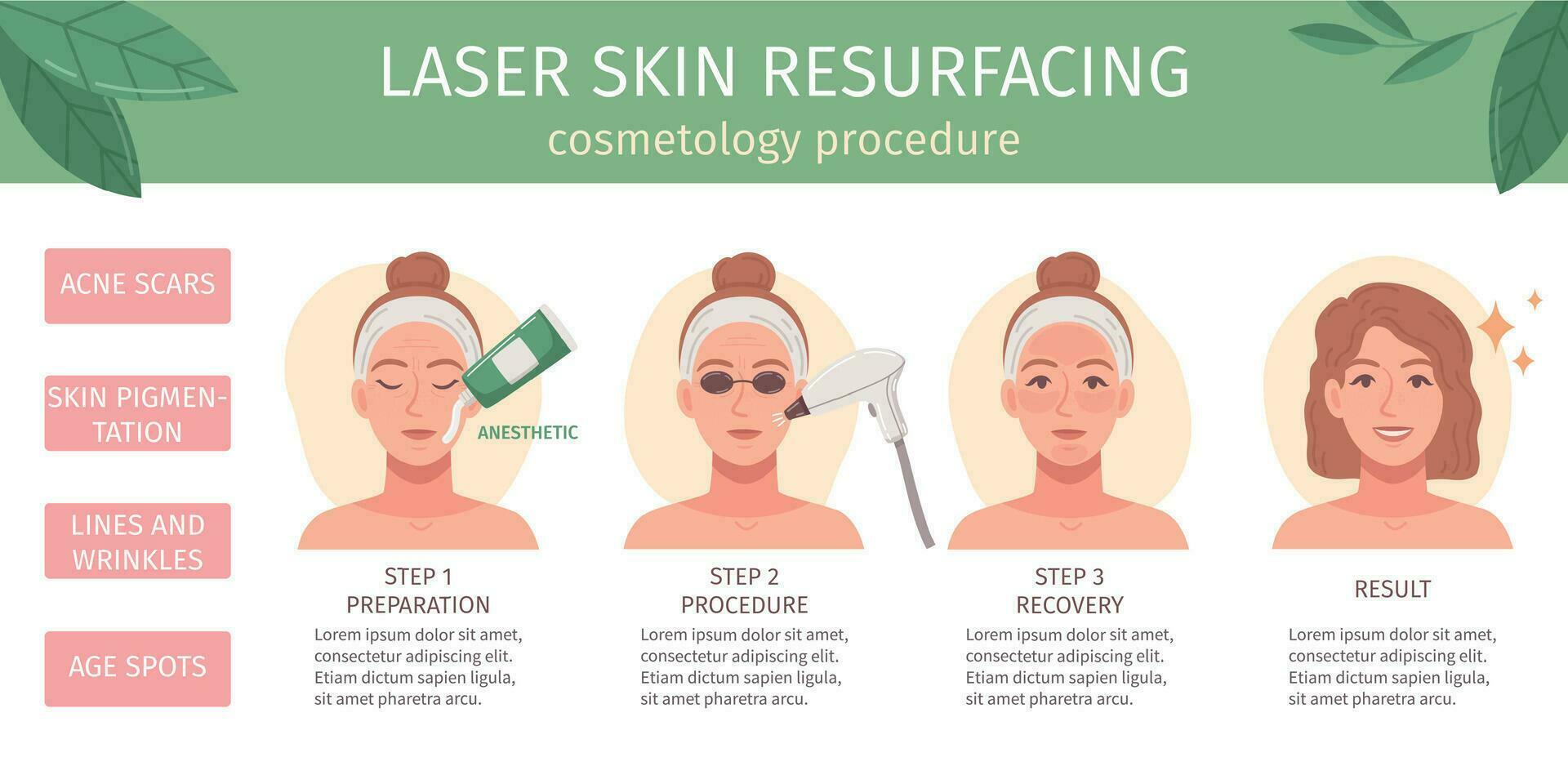 LASER SKIN RESURFACING

cosmetology procedure

ACNE SCARS

SKIN PIGMENTATION

LINES AND WRINKLES

AGE SPOTS

ANESTHETIC

STEP 1
PREPARATION

Lorem ipsum dolor sit amet, consectetur adipiscing elit. Etiam dictum sapien ligula, sit amet pharetra arcu.

STEP 2
PROCEDURE

Lorem ipsum dolor sit amet, consectetur adipiscing elit. Etiam dictum sapien ligula, sit amet pharetra arcu.

STEP 3
RECOVERY

Lorem ipsum dolor sit amet, consectetur adipiscing elit. Etiam dictum sapien ligula, sit amet pharetra arcu.

RESULT

Lorem ipsum dolor sit amet, consectetur adipiscing elit. Etiam dictum sapien ligula, sit amet pharetra arcu.