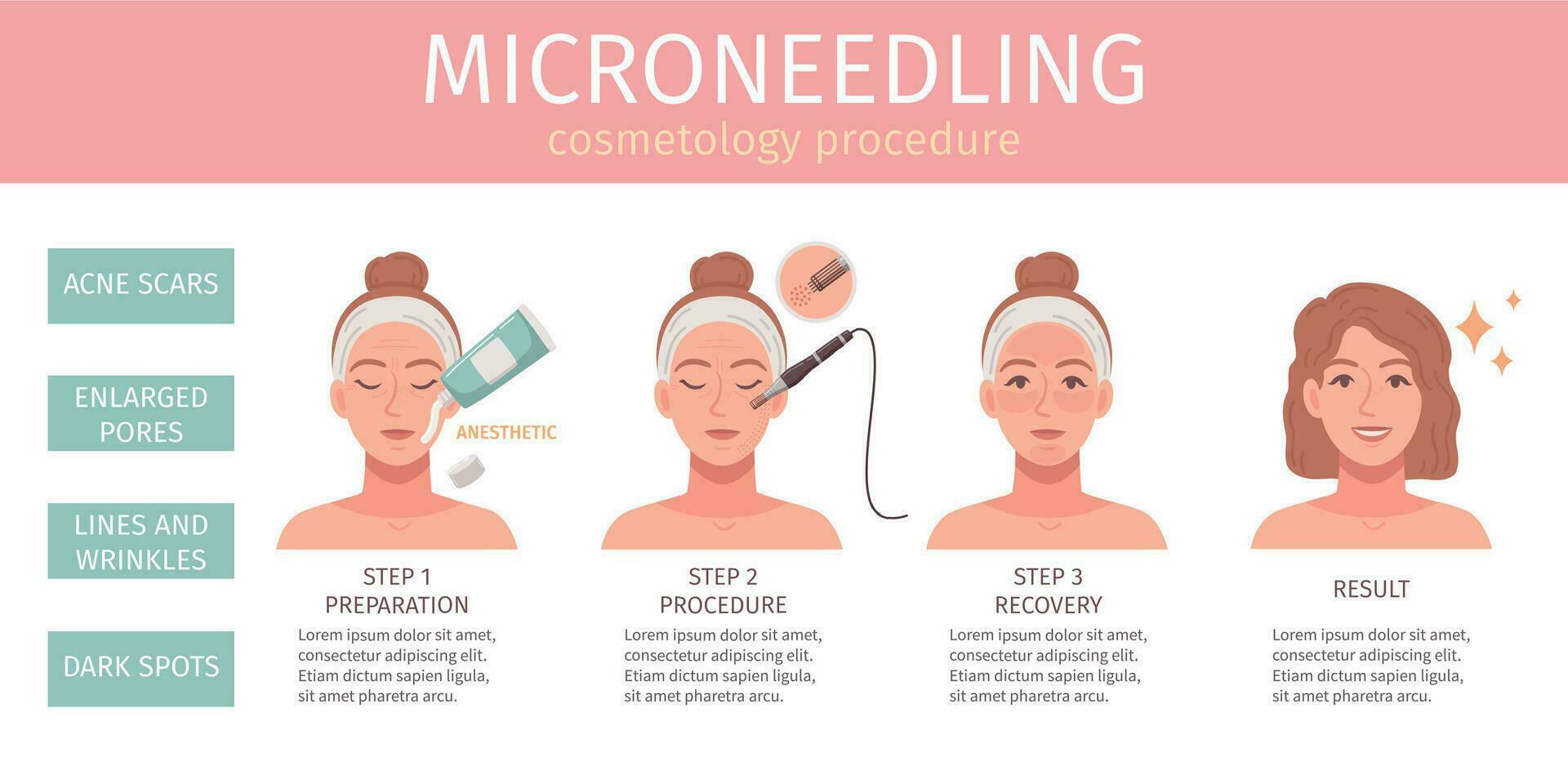 MICRONEEDLING
cosmetology procedure

ACNE SCARS

ENLARGED PORES

LINES AND WRINKLES

DARK SPOTS

ANESTHETIC

STEP 1
PREPARATION
Lorem ipsum dolor sit amet, consectetur adipiscing elit. Etiam dictum sapien ligula, sit amet pharetra arcu.

STEP 2
PROCEDURE
Lorem ipsum dolor sit amet, consectetur adipiscing elit. Etiam dictum sapien ligula, sit amet pharetra arcu.

STEP 3
RECOVERY
Lorem ipsum dolor sit amet, consectetur adipiscing elit. Etiam dictum sapien ligula, sit amet pharetra arcu.

RESULT
Lorem ipsum dolor sit amet, consectetur adipiscing elit. Etiam dictum sapien ligula, sit amet pharetra arcu.