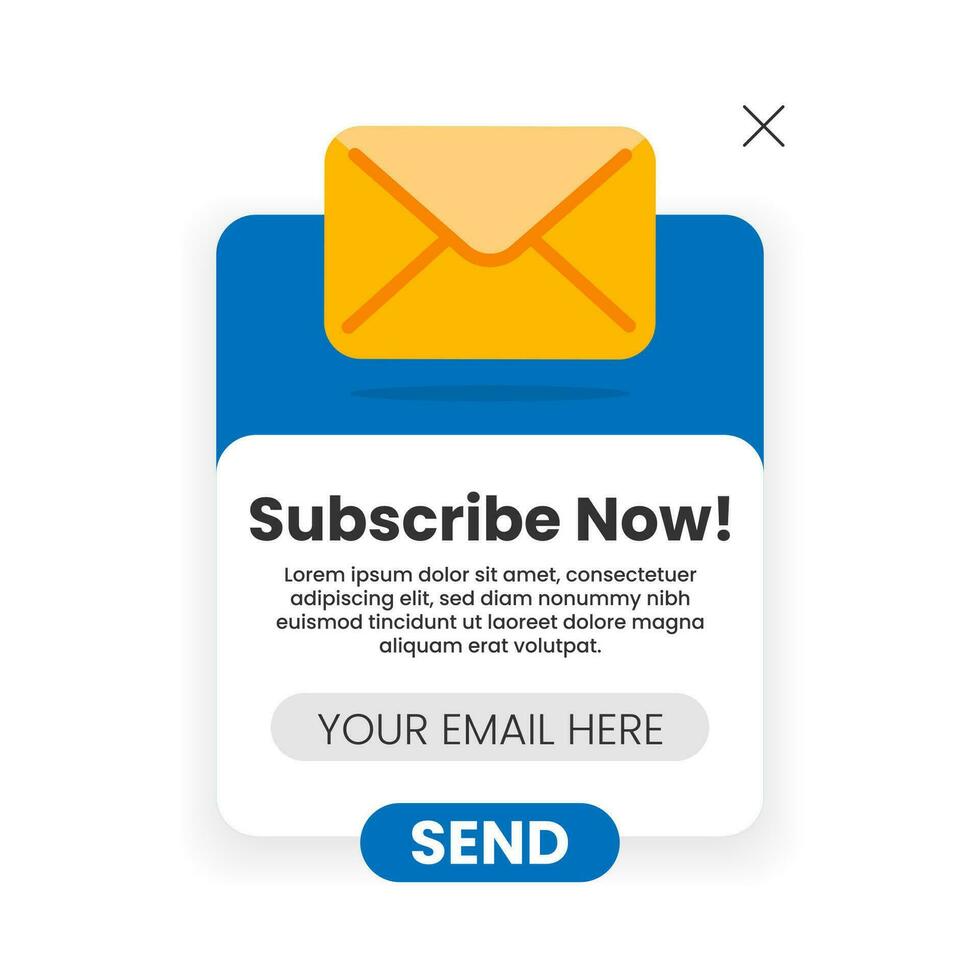 Subscribe Now!

Lorem ipsum dolor sit amet, consectetuer adipiscing elit, sed diam nonummy nibh euismod tincidunt ut laoreet dolore magna aliquam erat volutpat.

YOUR EMAIL HERE

SEND