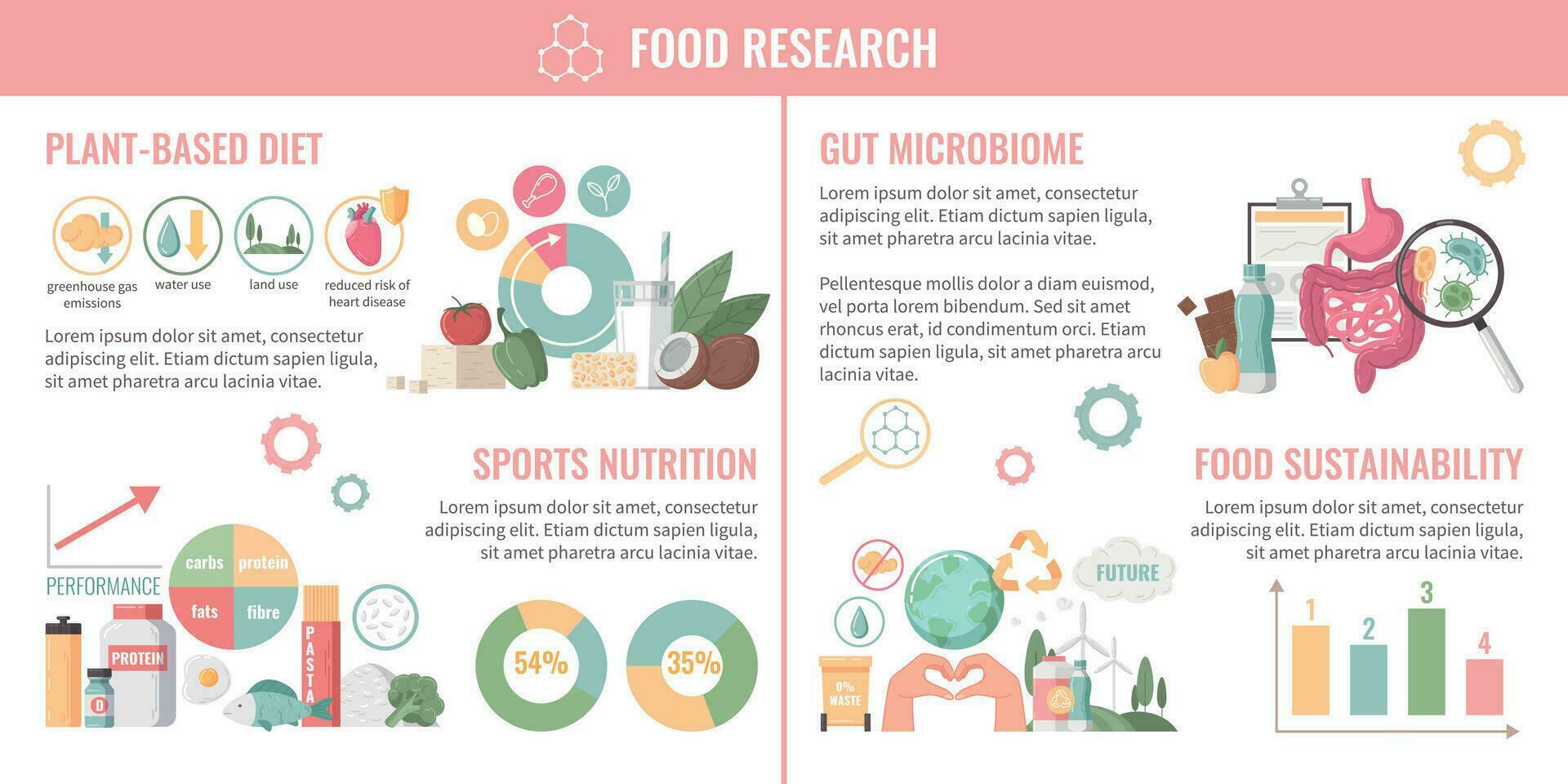 FOOD RESEARCH

PLANT-BASED DIET

greenhouse gas emissions

water use

land use

reduced risk of heart disease

Lorem ipsum dolor sit amet, consectetur adipiscing elit. Etiam dictum sapien ligula, sit amet pharetra arcu lacinia vitae.

SPORTS NUTRITION

Lorem ipsum dolor sit amet, consectetur adipiscing elit. Etiam dictum sapien ligula, sit amet pharetra arcu lacinia vitae.

PERFORMANCE

carbs

protein

fats

fibre

PROTEIN

D

PASTA

54%

35%

GUT MICROBIOME

Lorem ipsum dolor sit amet, consectetur adipiscing elit. Etiam dictum sapien ligula, sit amet pharetra arcu lacinia vitae.

Pellentesque mollis dolor a diam euismod, vel porta lorem bibendum. Sed sit amet rhoncus erat, id condimentum orci. Etiam dictum sapien ligula, sit amet pharetra arcu lacinia vitae.

FOOD SUSTAINABILITY

Lorem ipsum dolor sit amet, consectetur adipiscing elit. Etiam dictum sapien ligula, sit amet pharetra arcu lacinia vitae.

FUTURE

0% WASTE

1

2

3

4