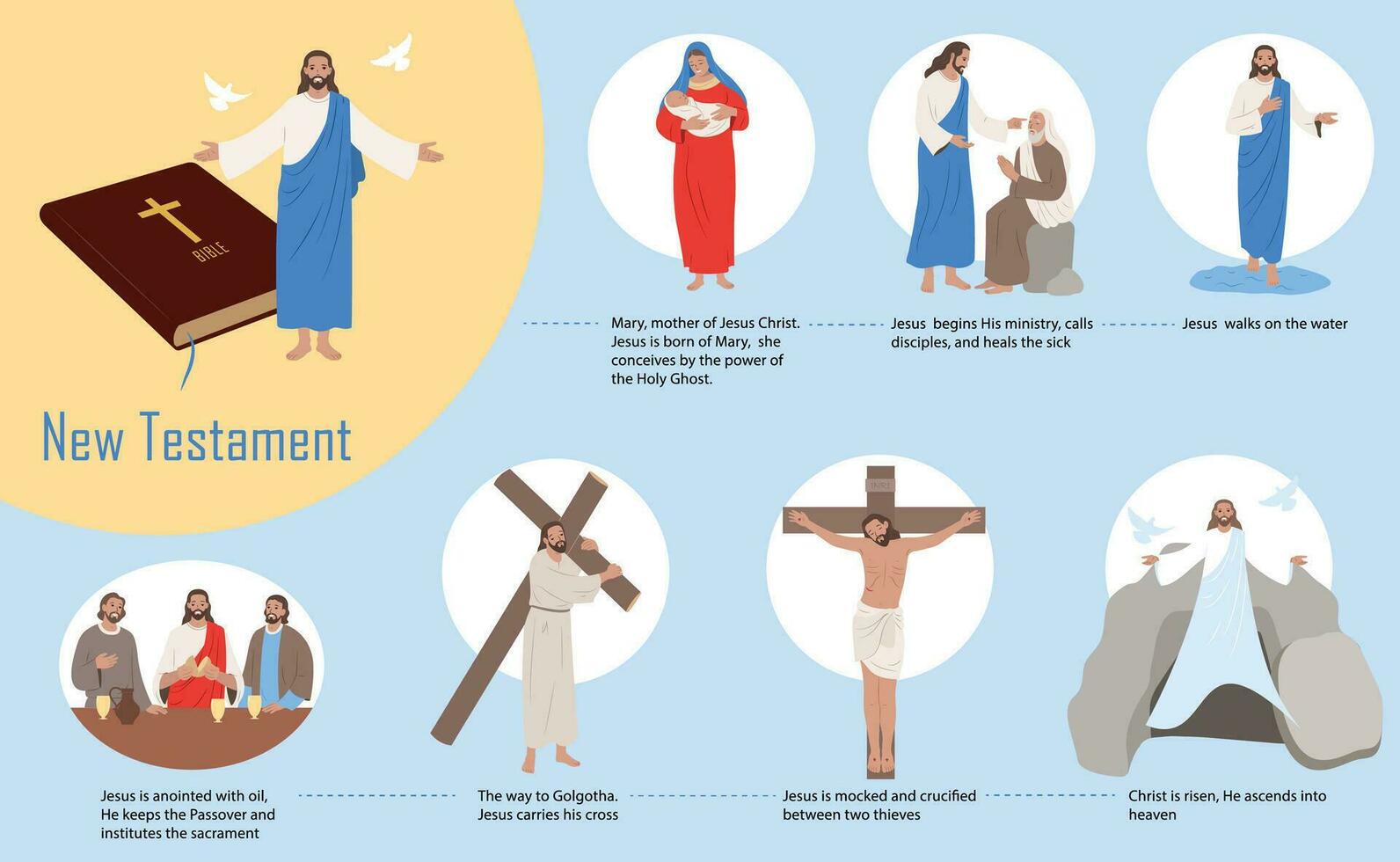 BIBLE

New Testament

Mary, mother of Jesus Christ. Jesus is born of Mary, she conceives by the power of the Holy Ghost.

Jesus begins His ministry, calls disciples, and heals the sick

Jesus walks on the water

INRI

Jesus is anointed with oil, He keeps the Passover and institutes the sacrament

The way to Golgotha. Jesus carries his cross

Jesus is mocked and crucified between two thieves

Christ is risen, He ascends into heaven