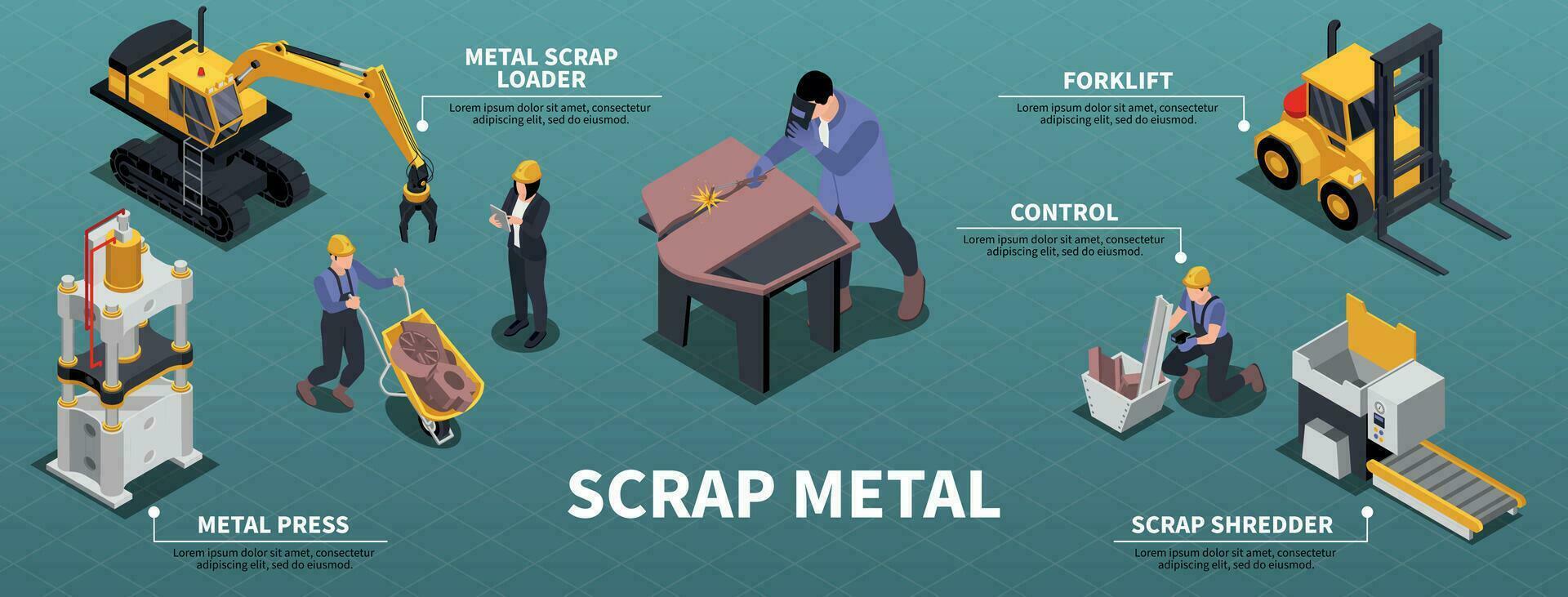 METAL SCRAP LOADER
Lorem ipsum dolor sit amet, consectetur adipiscing elit, sed do eiusmod.

FORKLIFT
Lorem ipsum dolor sit amet, consectetur adipiscing elit, sed do eiusmod.

CONTROL
Lorem ipsum dolor sit amet, consectetur adipiscing elit, sed do eiusmod.

SCRAP METAL

METAL PRESS
Lorem ipsum dolor sit amet, consectetur adipiscing elit, sed do eiusmod.

SCRAP SHREDDER
Lorem ipsum dolor sit amet, consectetur adipiscing elit, sed do eiusmod.