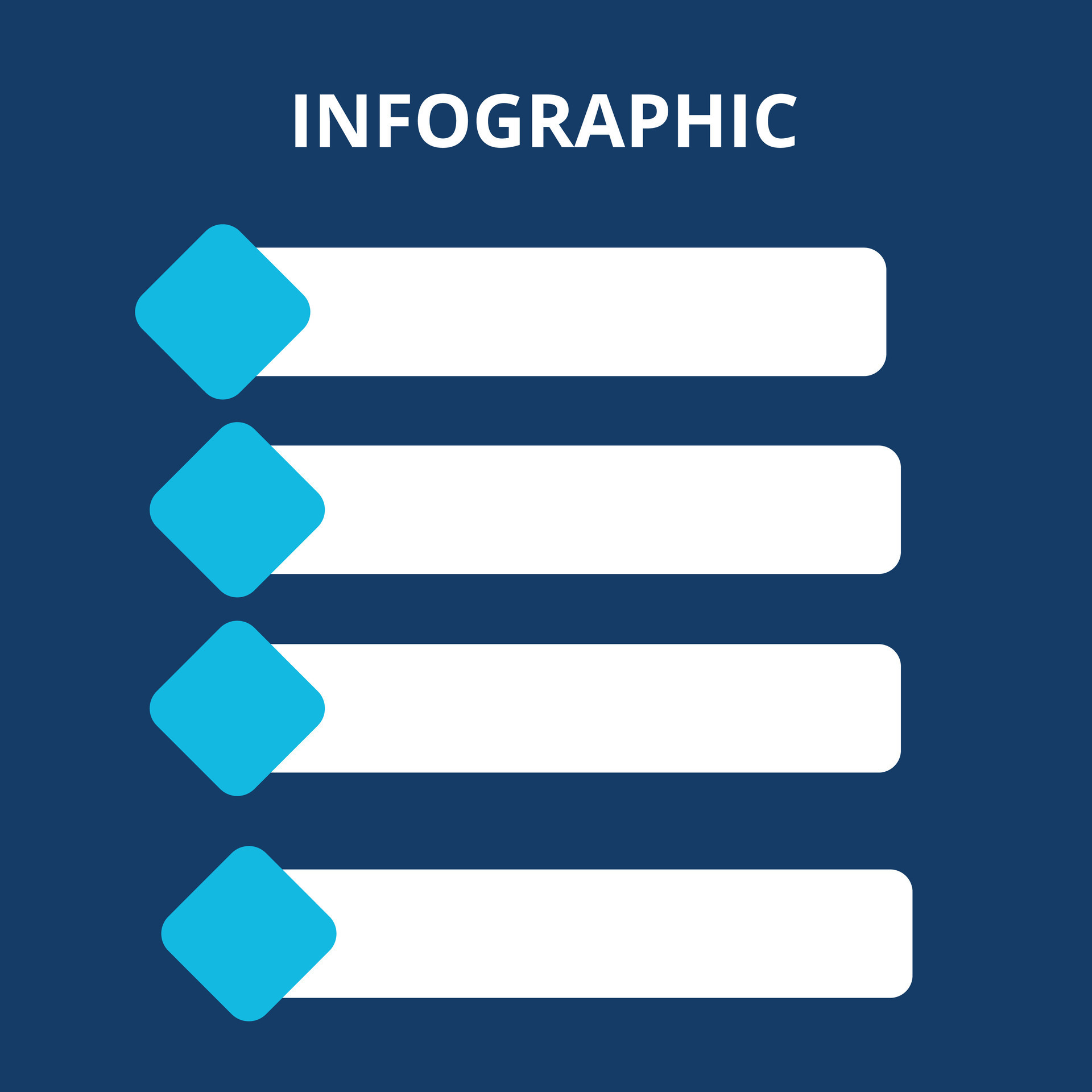 INFOGRAPHIC