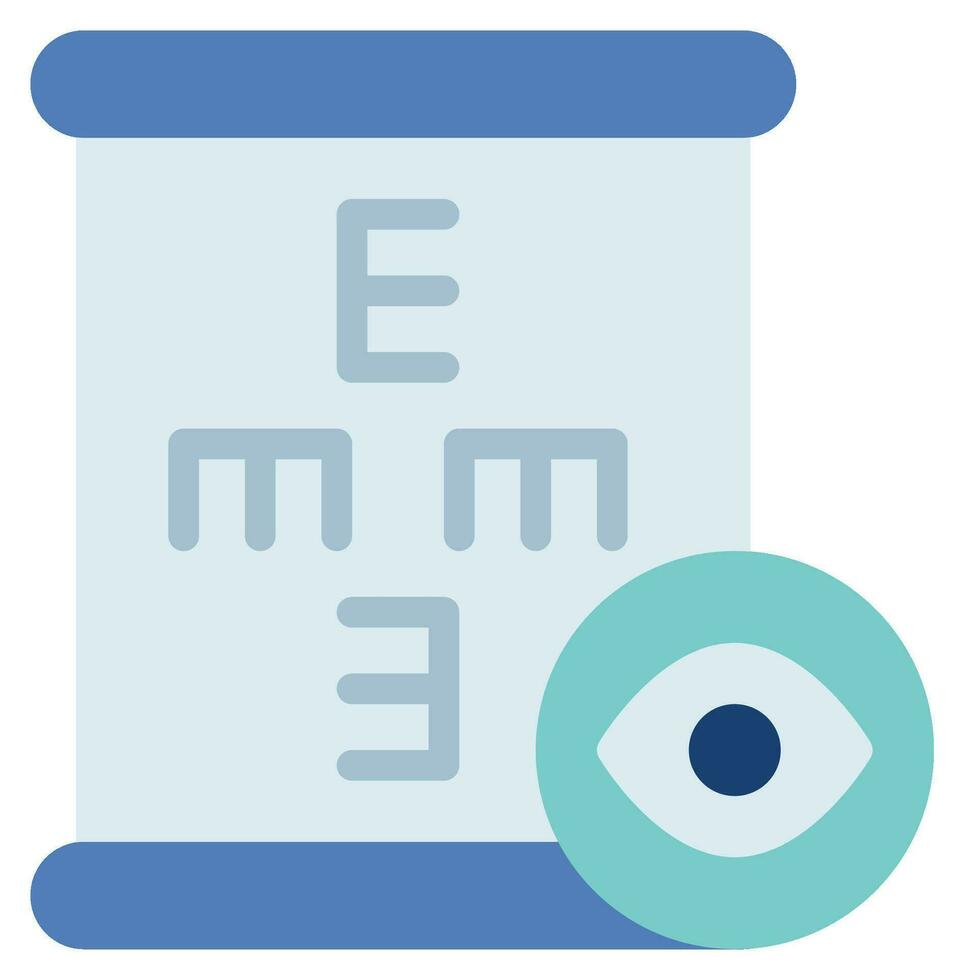 E
E E
E