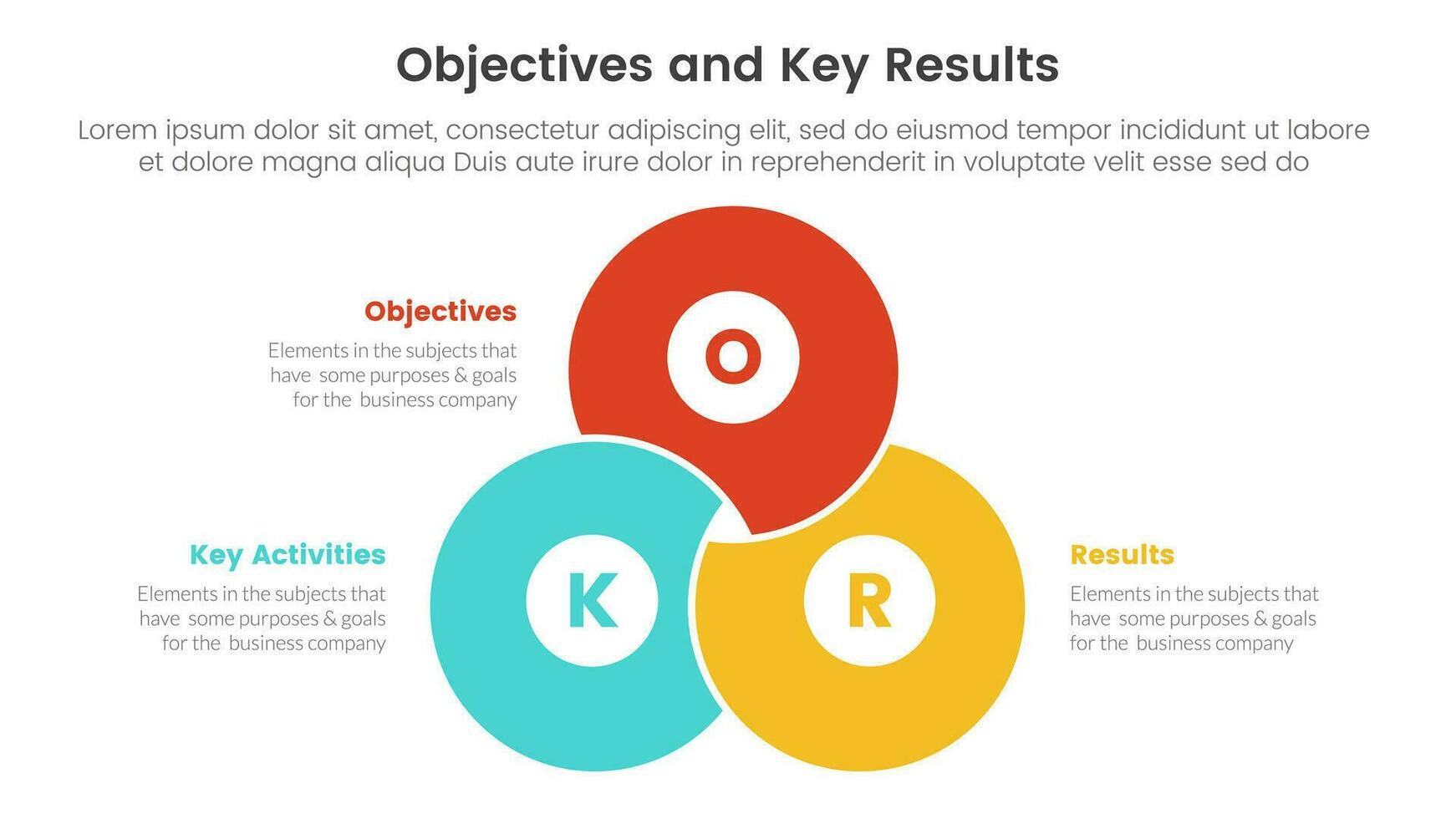 Objectives and Key Results

Lorem ipsum dolor sit amet, consectetur adipiscing elit, sed do eiusmod tempor incididunt ut labore et dolore magna aliqua Duis aute irure dolor in reprehenderit in voluptate velit esse sed do

Objectives

Elements in the subjects that have some purposes & goals for the business company

O

Key Activities

Elements in the subjects that have some purposes & goals for the business company

K

R

Results

Elements in the subjects that have some purposes & goals for the business company