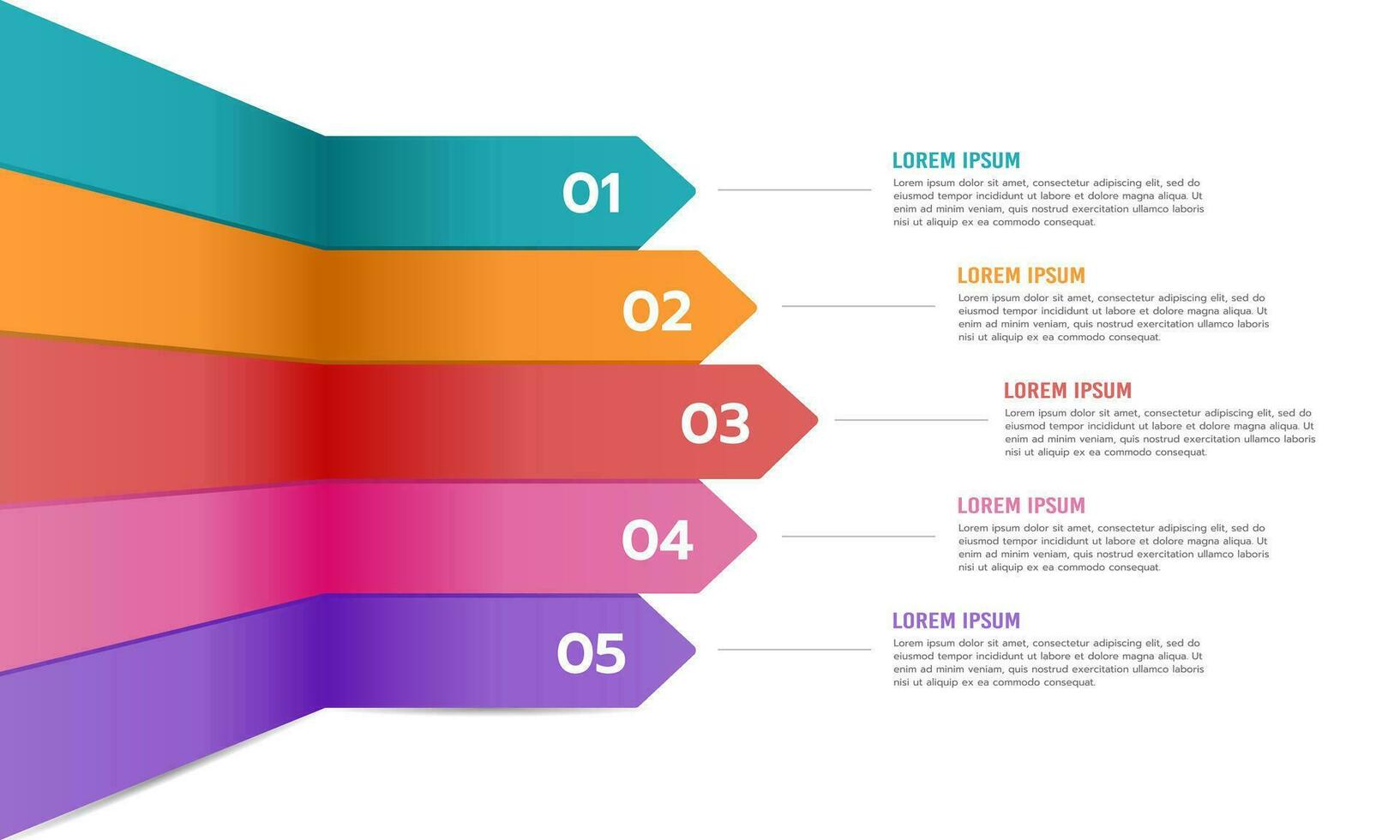 01

LOREM IPSUM

Lorem ipsum dolor sit amet, consectetur adipiscing elit, sed do eiusmod tempor incididunt ut labore et dolore magna aliqua. Ut enim ad minim veniam, quis nostrud exercitation ullamco laboris nisi ut aliquip ex ea commodo consequat.

02

LOREM IPSUM

Lorem ipsum dolor sit amet, consectetur adipiscing elit, sed do eiusmod tempor incididunt ut labore et dolore magna aliqua. Ut enim ad minim veniam, quis nostrud exercitation ullamco laboris nisi ut aliquip ex ea commodo consequat.

03

LOREM IPSUM

Lorem ipsum dolor sit amet, consectetur adipiscing elit, sed do eiusmod tempor incididunt ut labore et dolore magna aliqua. Ut enim ad minim veniam, quis nostrud exercitation ullamco laboris nisi ut aliquip ex ea commodo consequat.

04

LOREM IPSUM

Lorem ipsum dolor sit amet, consectetur adipiscing elit, sed do eiusmod tempor incididunt ut labore et dolore magna aliqua. Ut enim ad minim veniam, quis nostrud exercitation ullamco laboris nisi ut aliquip ex ea commodo consequat.

05

LOREM IPSUM

Lorem ipsum dolor sit amet, consectetur adipiscing elit, sed do eiusmod tempor incididunt ut labore et dolore magna aliqua. Ut enim ad minim veniam, quis nostrud exercitation ullamco laboris nisi ut aliquip ex ea commodo consequat.