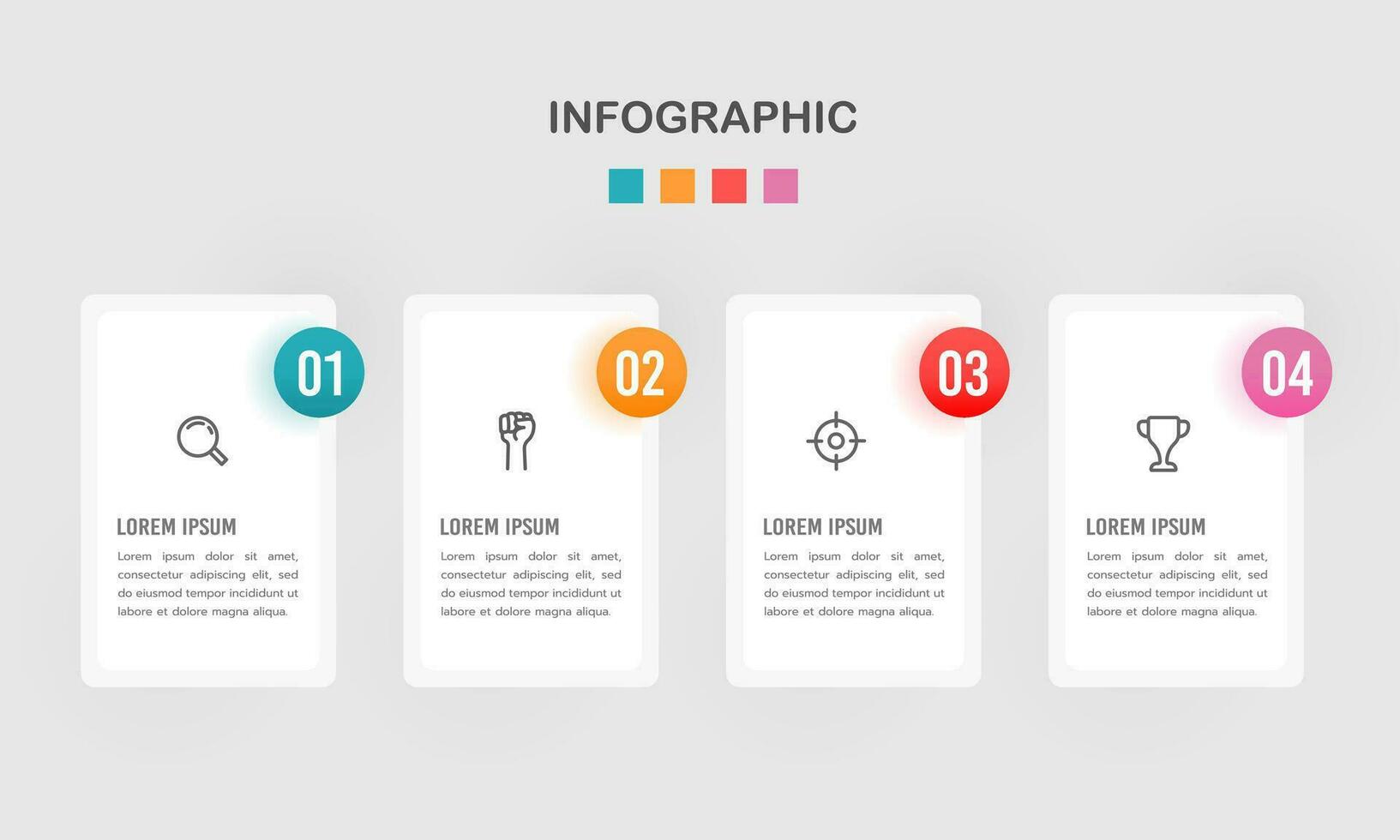 INFOGRAPHIC

01

LOREM IPSUM

Lorem ipsum dolor sit amet, consectetur adipiscing elit, sed do eiusmod tempor incididunt ut labore et dolore magna aliqua.

02

LOREM IPSUM

Lorem ipsum dolor sit amet, consectetur adipiscing elit, sed do eiusmod tempor incididunt ut labore et dolore magna aliqua.

03

LOREM IPSUM

Lorem ipsum dolor sit amet, consectetur adipiscing elit, sed do eiusmod tempor incididunt ut labore et dolore magna aliqua.

04

LOREM IPSUM

Lorem ipsum dolor sit amet, consectetur adipiscing elit, sed do eiusmod tempor incididunt ut labore et dolore magna aliqua.