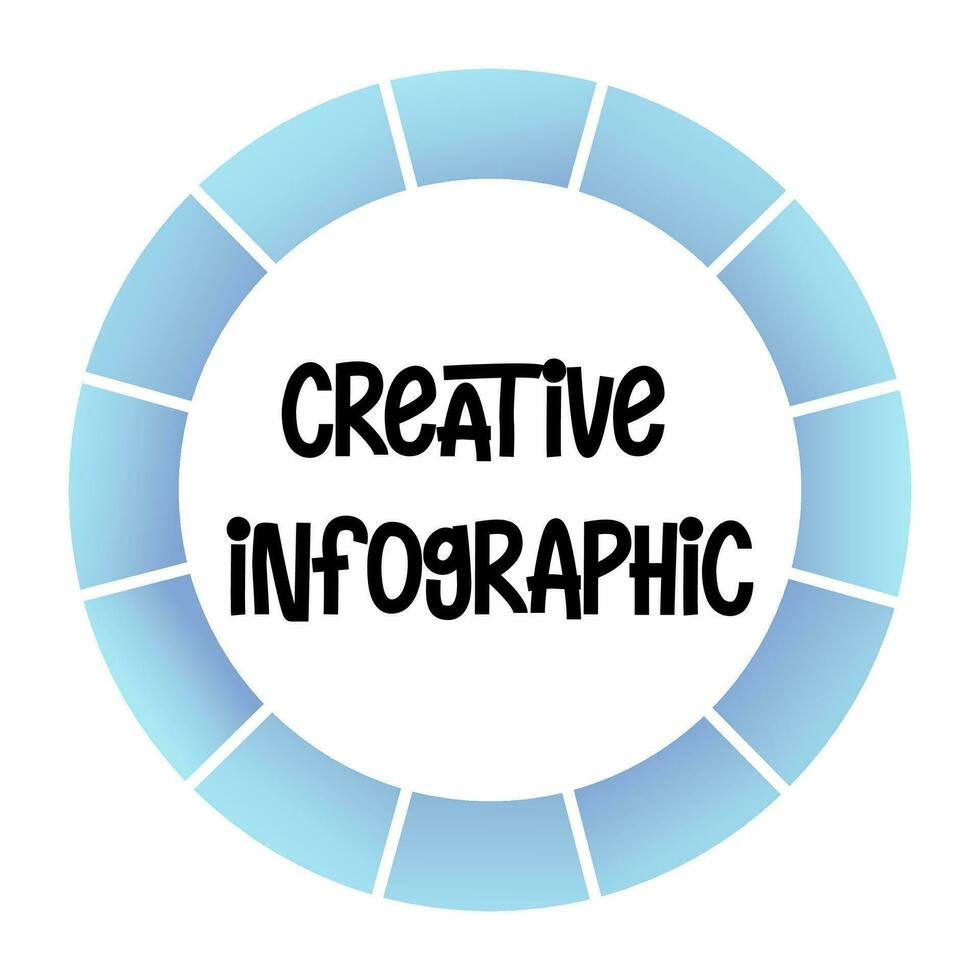 CREATIVE
INFOGRAPHIC