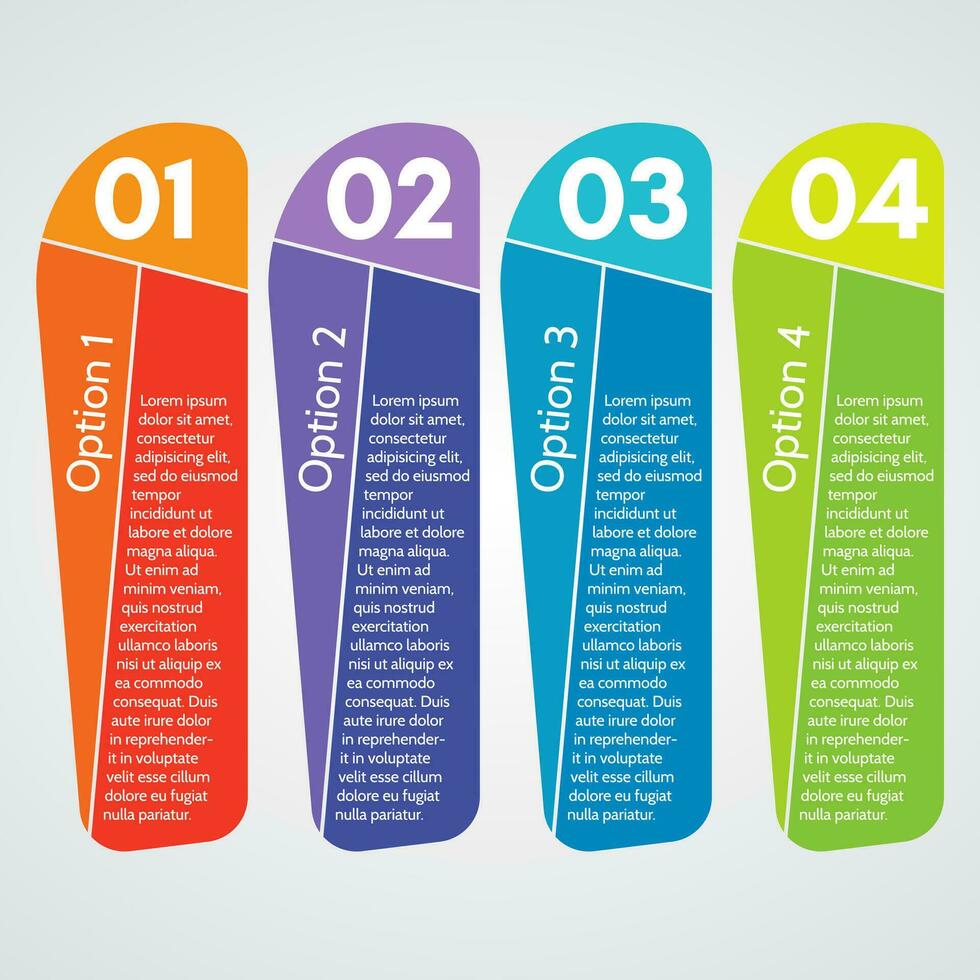 01

Option 1

Lorem ipsum dolor sit amet, consectetur adipisicing elit, sed do eiusmod tempor incididunt ut labore et dolore magna aliqua. Ut enim ad minim veniam, quis nostrud exercitation ullamco laboris nisi ut aliquip ex ea commodo consequat. Duis aute irure dolor in reprehenderit in voluptate velit esse cillum dolore eu fugiat nulla pariatur.

02

Option 2

Lorem ipsum dolor sit amet, consectetur adipisicing elit, sed do eiusmod tempor incididunt ut labore et dolore magna aliqua. Ut enim ad minim veniam, quis nostrud exercitation ullamco laboris nisi ut aliquip ex ea commodo consequat. Duis aute irure dolor in reprehenderit in voluptate velit esse cillum dolore eu fugiat nulla pariatur.

03

Option 3

Lorem ipsum dolor sit amet, consectetur adipisicing elit, sed do eiusmod tempor incididunt ut labore et dolore magna aliqua. Ut enim ad minim veniam, quis nostrud exercitation ullamco laboris nisi ut aliquip ex ea commodo consequat. Duis aute irure dolor in reprehenderit in voluptate velit esse cillum dolore eu fugiat nulla pariatur.

04

Option 4

Lorem ipsum dolor sit amet, consectetur adipisicing elit, sed do eiusmod tempor incididunt ut labore et dolore magna aliqua. Ut enim ad minim veniam, quis nostrud exercitation ullamco laboris nisi ut aliquip ex ea commodo consequat. Duis aute irure dolor in reprehenderit in voluptate velit esse cillum dolore eu fugiat nulla pariatur.