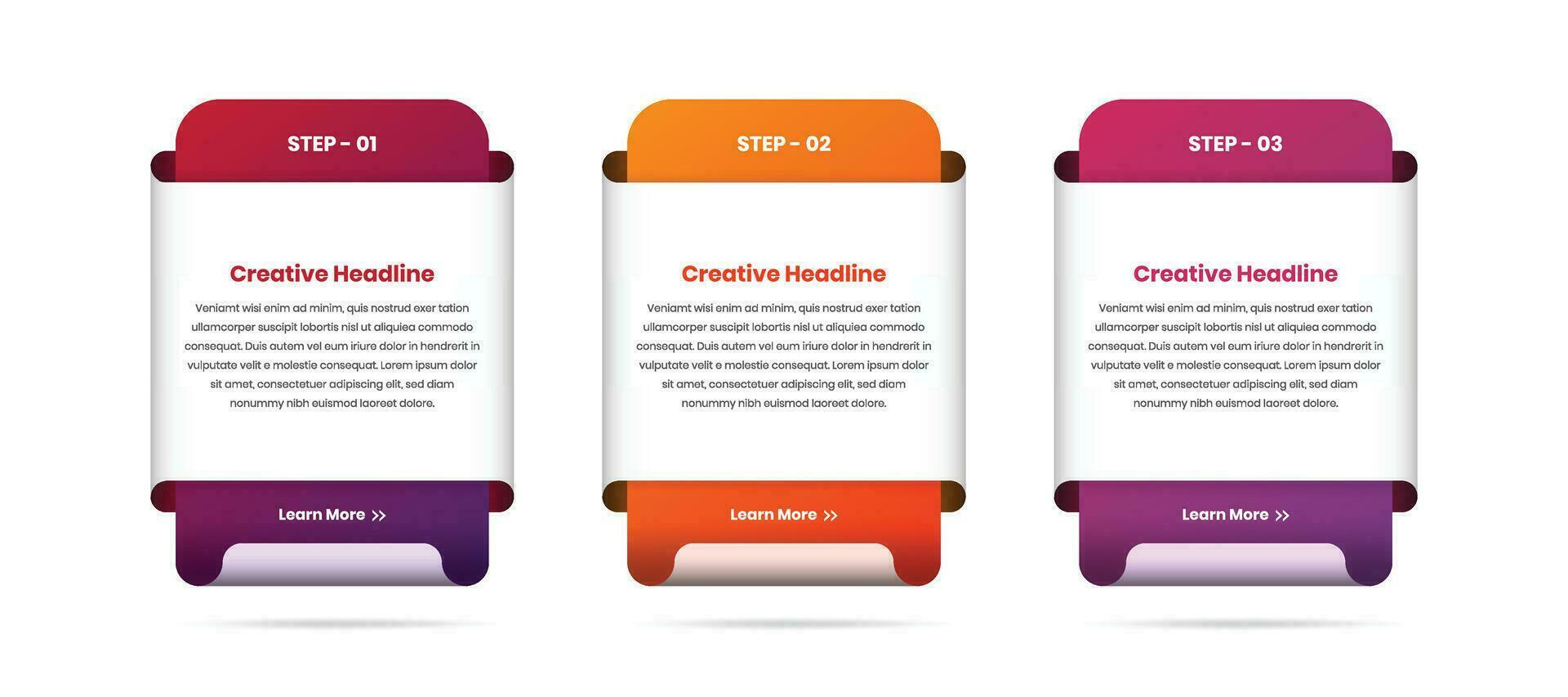 STEP - 01

Creative Headline

Veniamt wisi enim ad minim, quis nostrud exer tation ullamcorper suscipit lobortis nisl ut aliquiea commodo consequat. Duis autem vel eum iriure dolor in hendrerit in vulputate velit e molestie consequat. Lorem ipsum dolor sit amet, consectetuer adipiscing elit, sed diam nonummy nibh euismod laoreet dolore.

Learn More >>

STEP - 02

Creative Headline

Veniamt wisi enim ad minim, quis nostrud exer tation ullamcorper suscipit lobortis nisl ut aliquiea commodo consequat. Duis autem vel eum iriure dolor in hendrerit in vulputate velit e molestie consequat. Lorem ipsum dolor sit amet, consectetuer adipiscing elit, sed diam nonummy nibh euismod laoreet dolore.

Learn More >>

STEP - 03

Creative Headline

Veniamt wisi enim ad minim, quis nostrud exer tation ullamcorper suscipit lobortis nisl ut aliquiea commodo consequat. Duis autem vel eum iriure dolor in hendrerit in vulputate velit e molestie consequat. Lorem ipsum dolor sit amet, consectetuer adipiscing elit, sed diam nonummy nibh euismod laoreet dolore.

Learn More >>