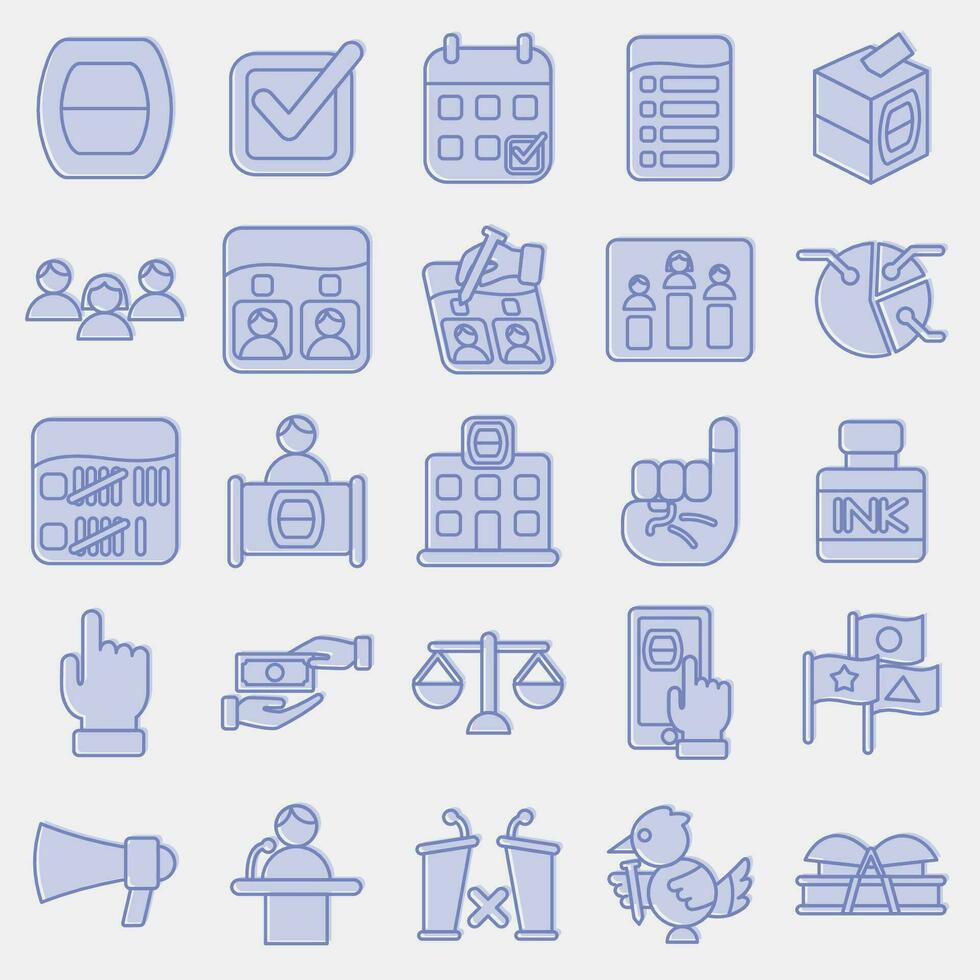 INK