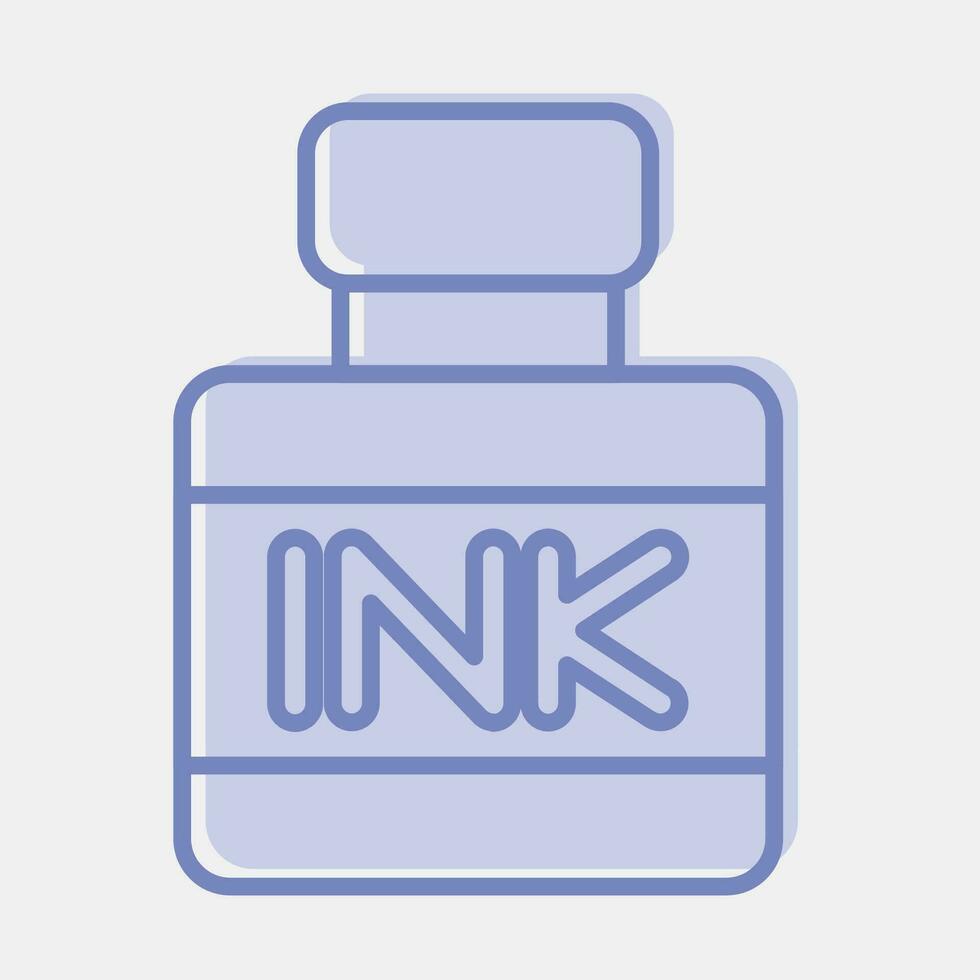 INK