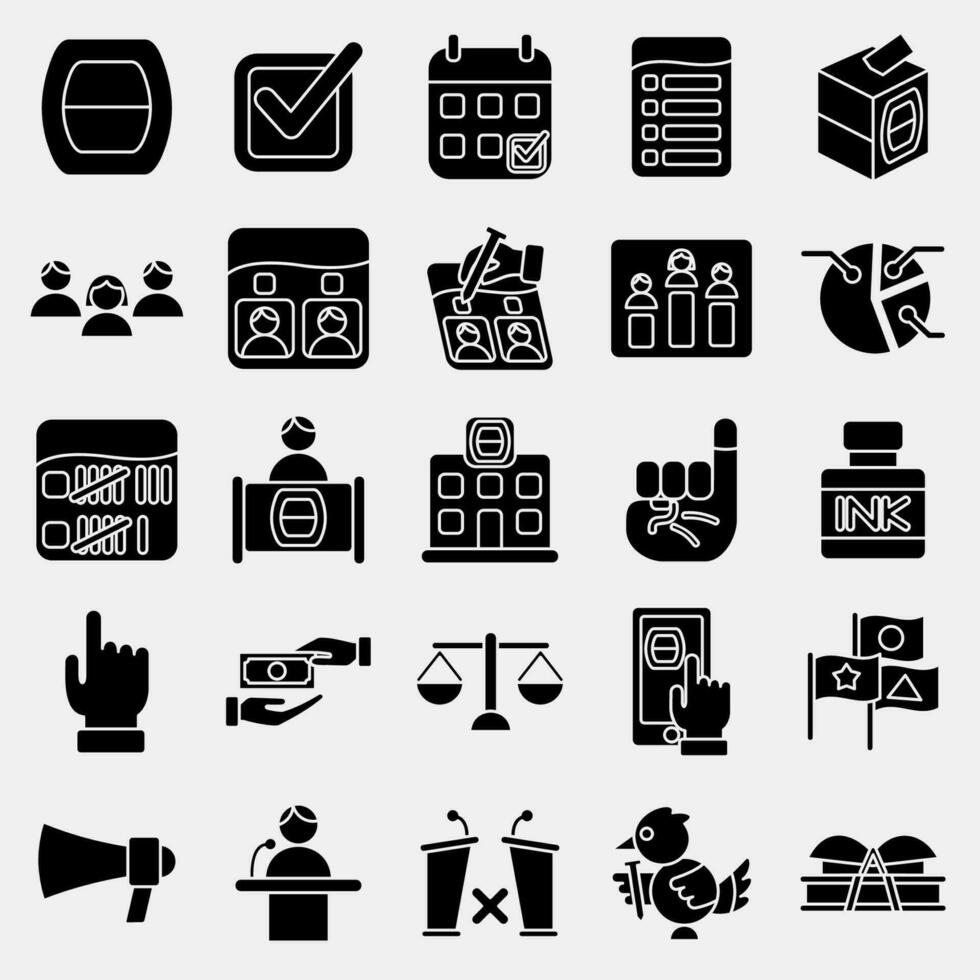 INK