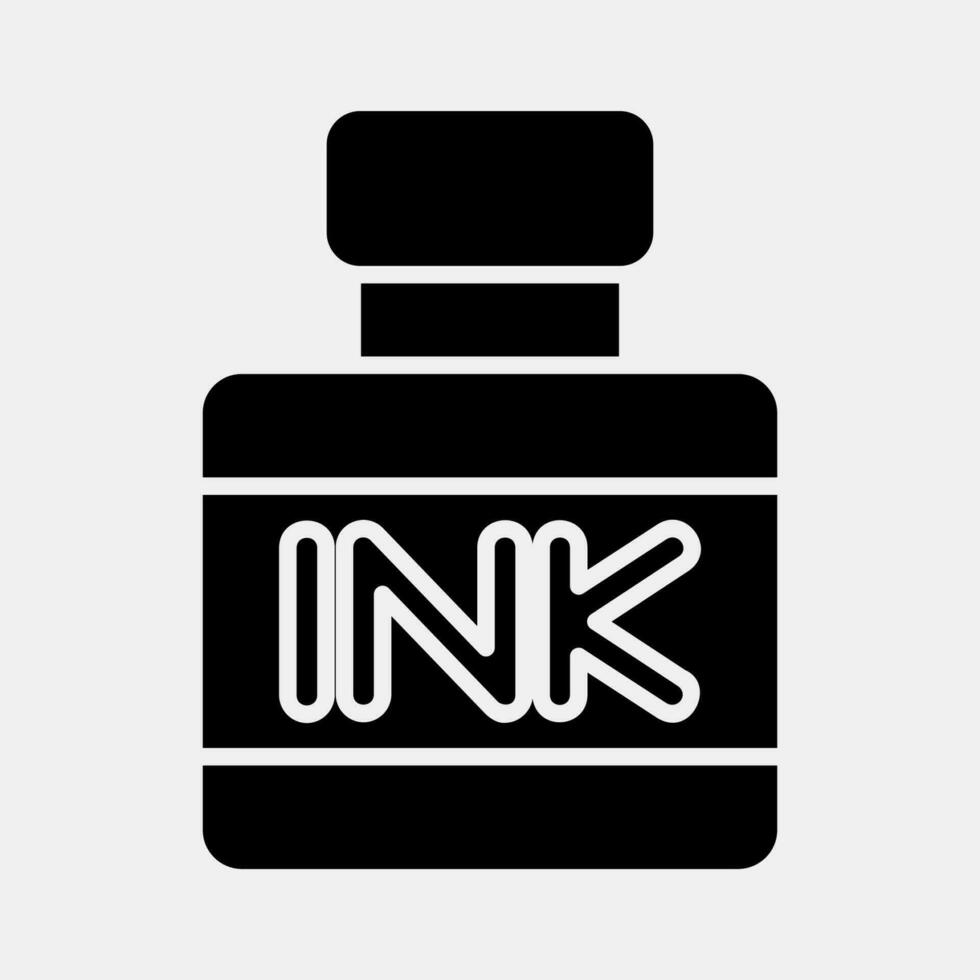 INK