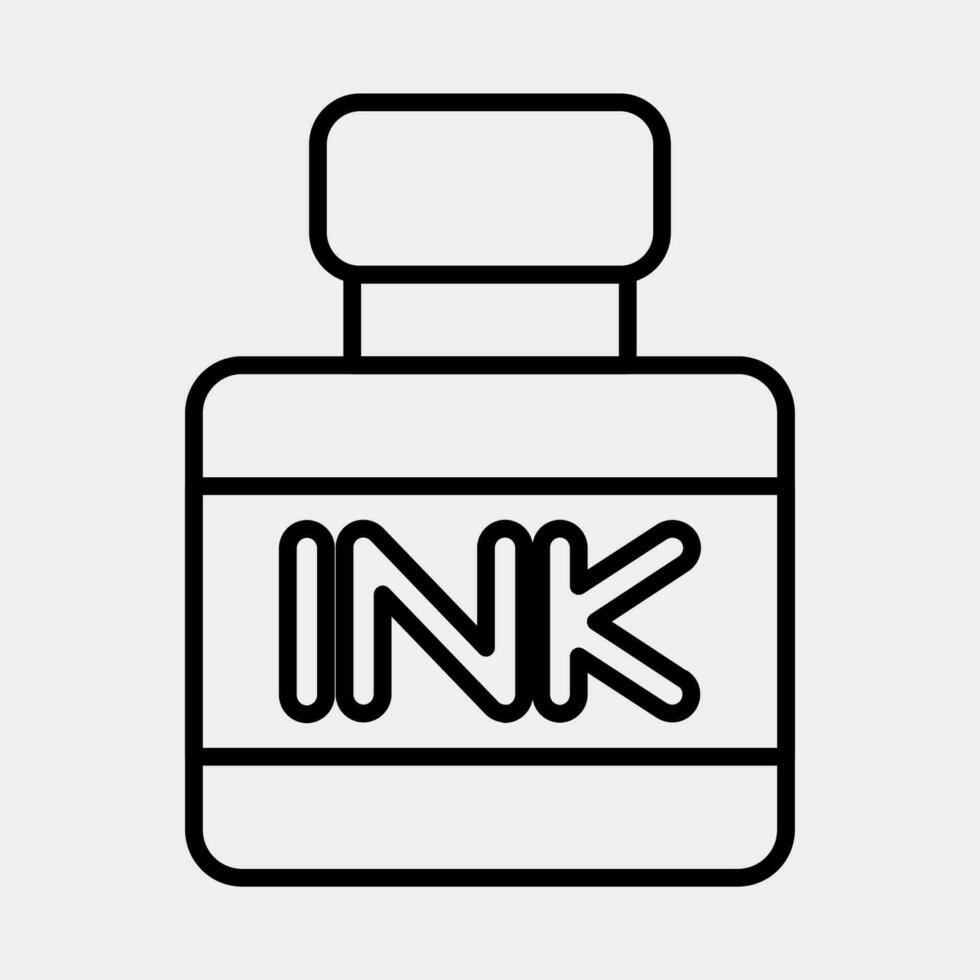 INK