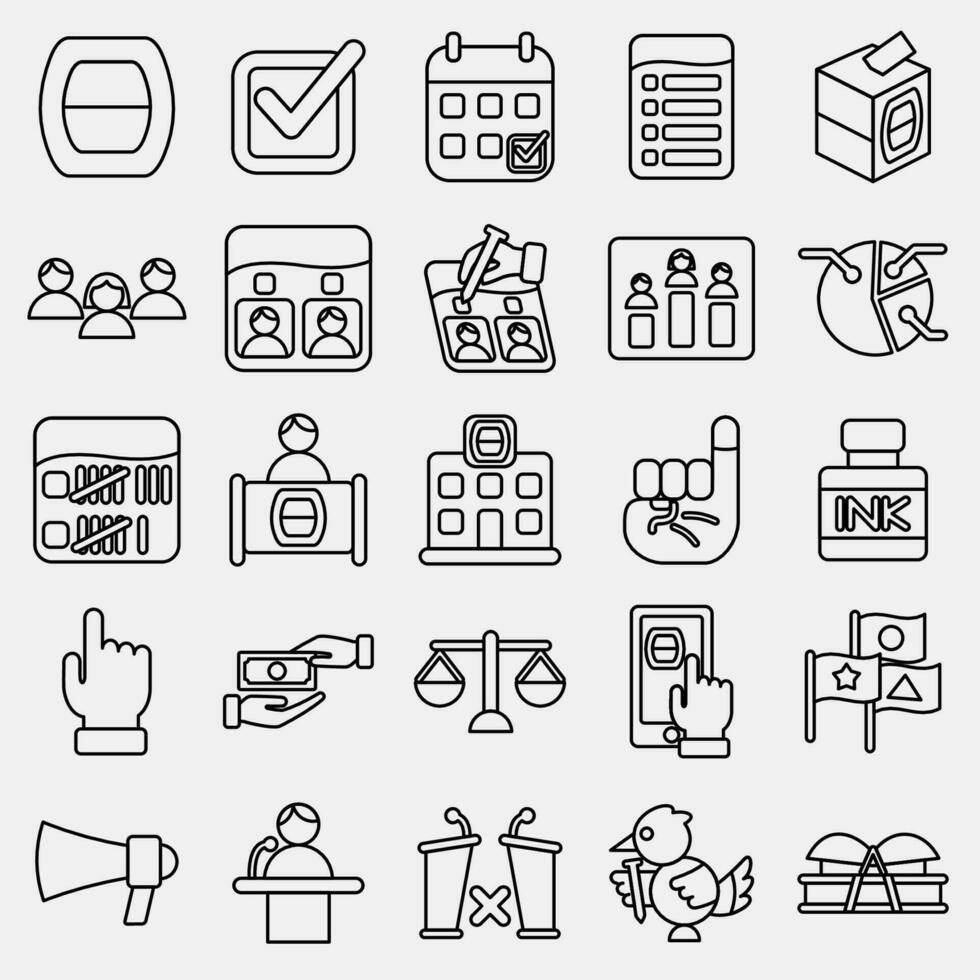 INK